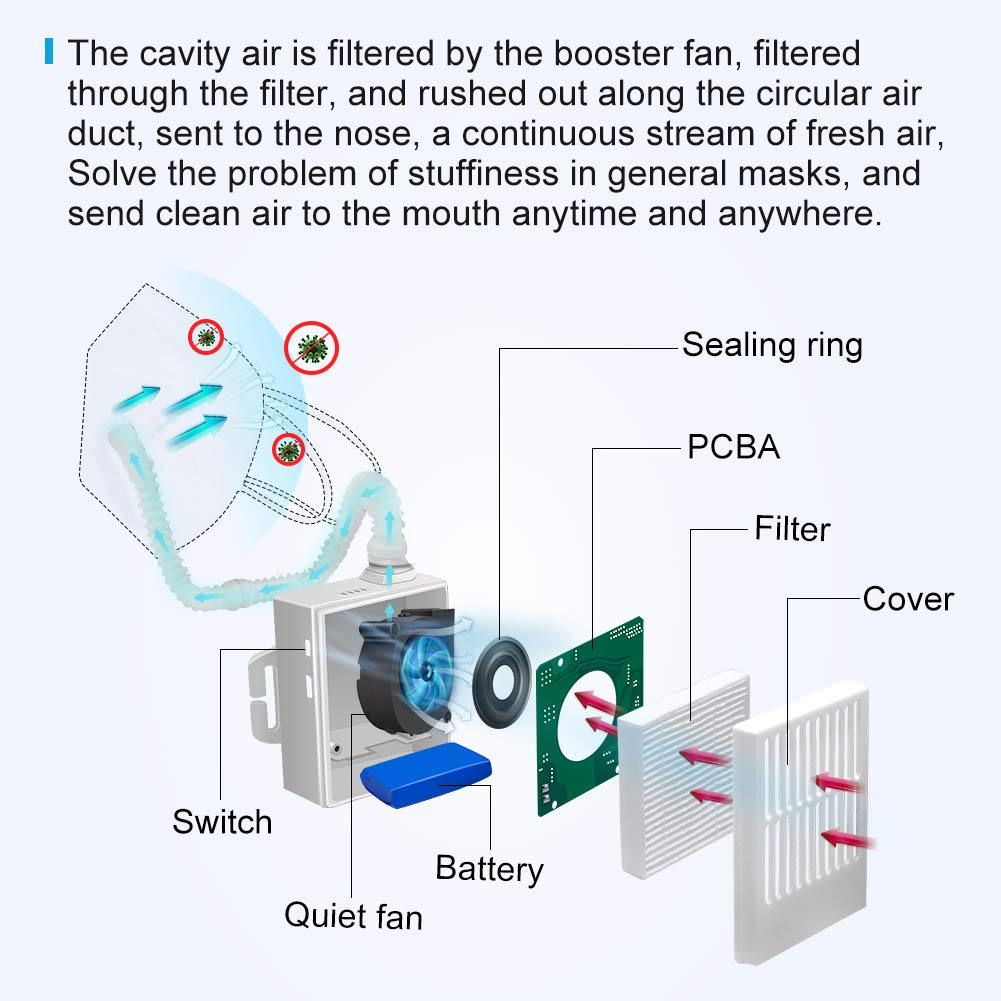 The cavity air is filtered by the booster fan, filtered through the filter, and rushed out along the circular air duct, sent to the nose, a continuous stream of fresh air, Solve the problem of stuffiness in general masks, and send clean air to the mouth anytime and anywhere.

Sealing ring

PCBA

Filter

Cover

Switch

Battery

Quiet fan