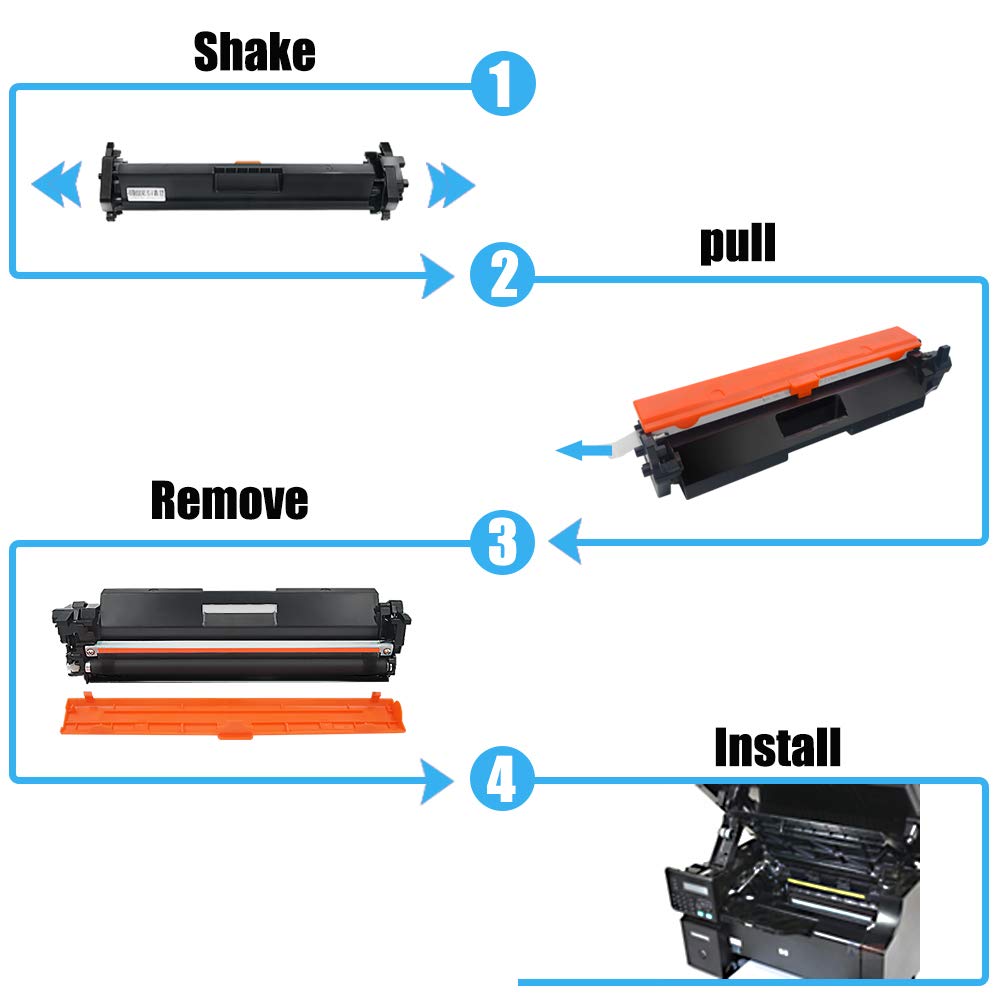 Shake
1
2
pull
Remove
3
4
Install