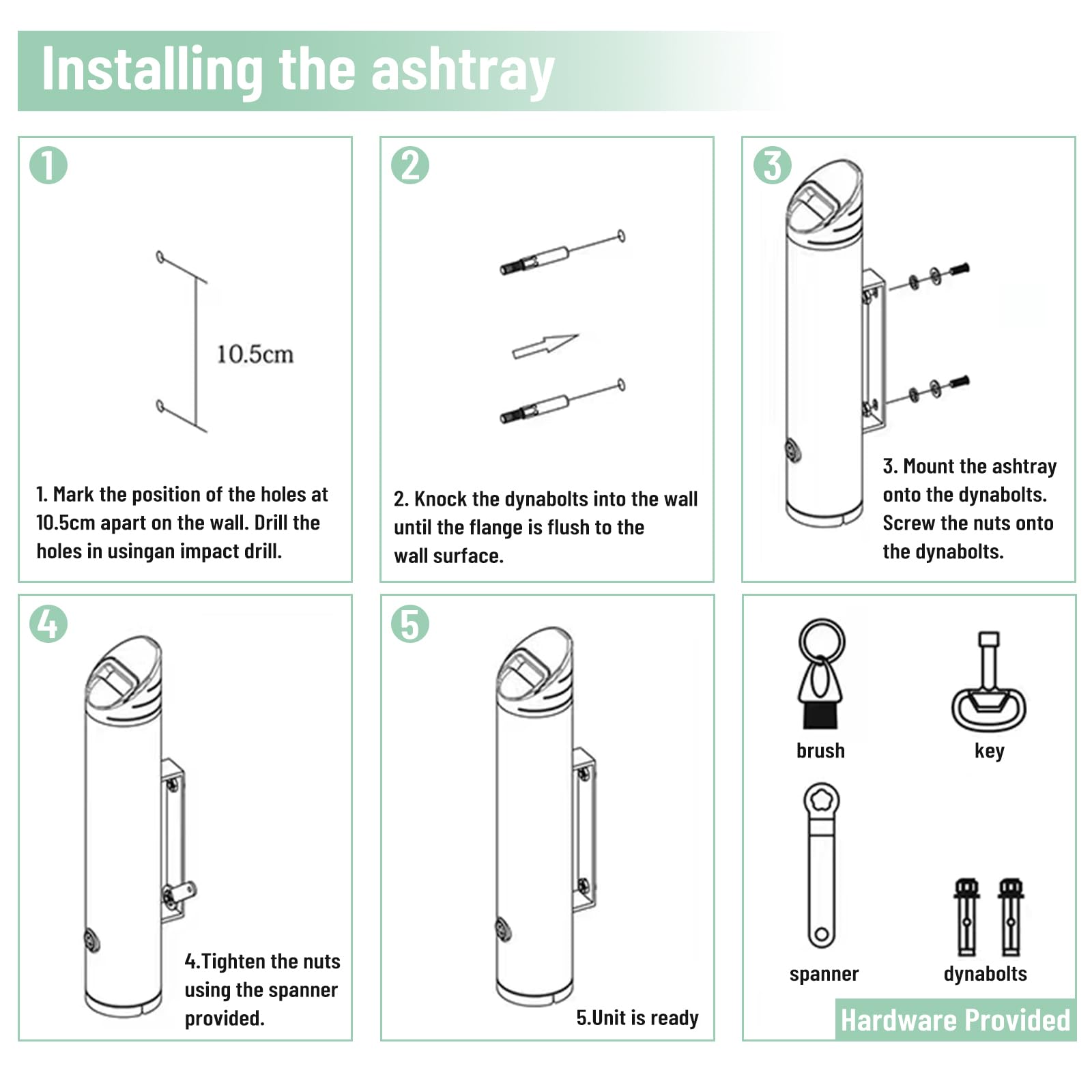 Installing the ashtray

1

10.5cm

1. Mark the position of the holes at 10.5cm apart on the wall. Drill the holes in usingan impact drill.

2

2. Knock the dynabolts into the wall until the flange is flush to the wall surface.

3

3. Mount the ashtray onto the dynabolts. Screw the nuts onto the dynabolts.

4

4.Tighten the nuts using the spanner provided.

5

5.Unit is ready

brush

key

spanner

dynabolts

Hardware Provided