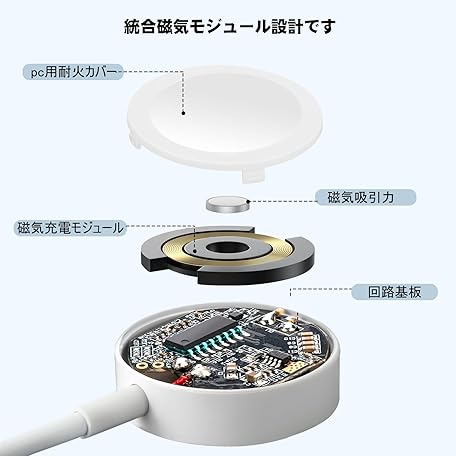 統合磁気モジュール設計です

pc用耐火カバー

磁気吸引力

磁気充電モジュール

回路基板