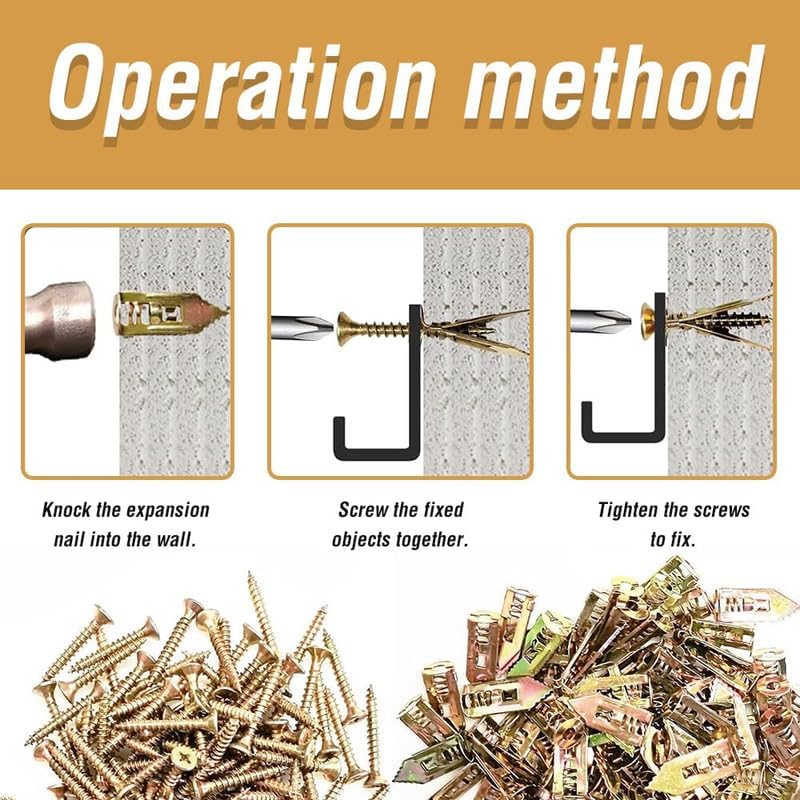 Operation method

Knock the expansion nail into the wall.

Screw the fixed objects together.

Tighten the screws to fix.