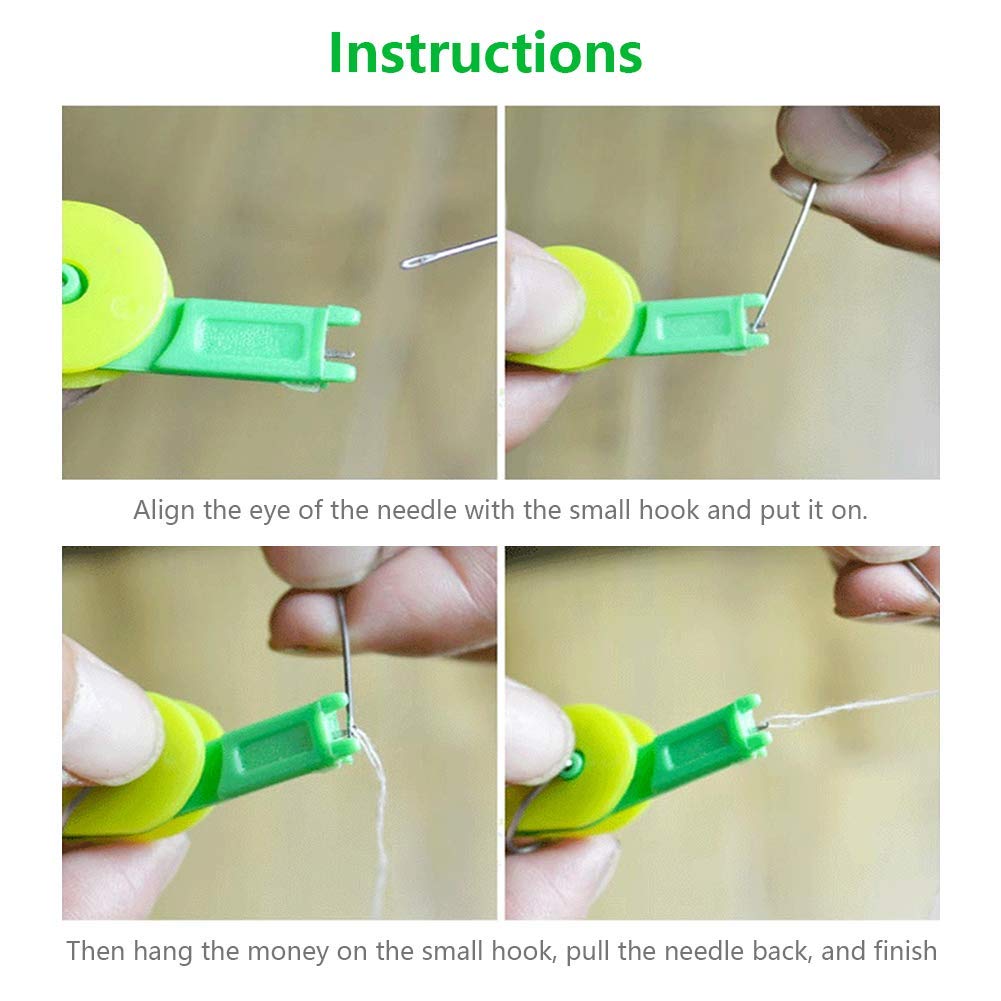 Instructions

Align the eye of the needle with the small hook and put it on.

Then hang the money on the small hook, pull the needle back, and finish