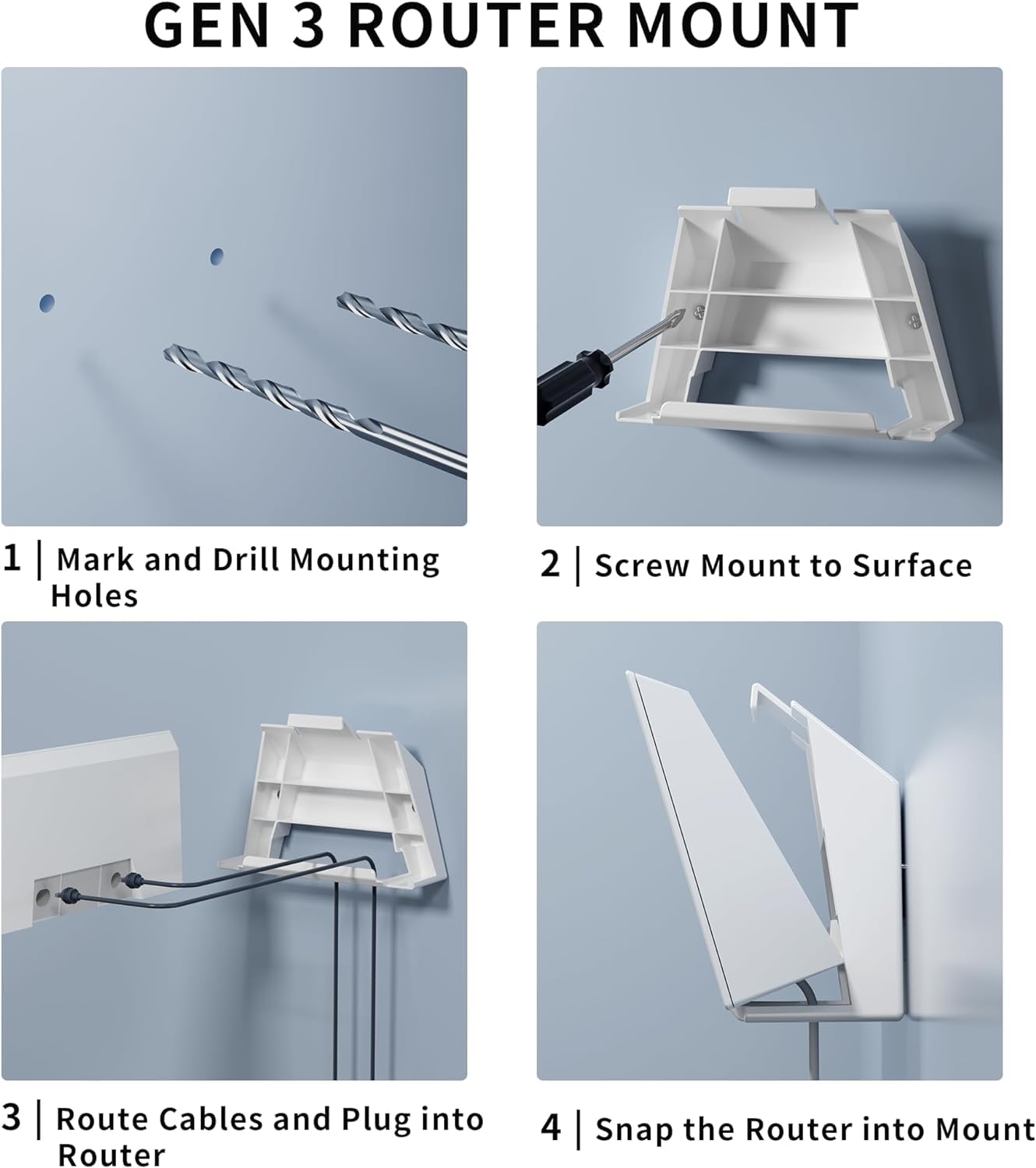 GEN 3 ROUTER MOUNT

1 | Mark and Drill Mounting Holes

2 | Screw Mount to Surface

3 | Route Cables and Plug into Router

4 | Snap the Router into Mount