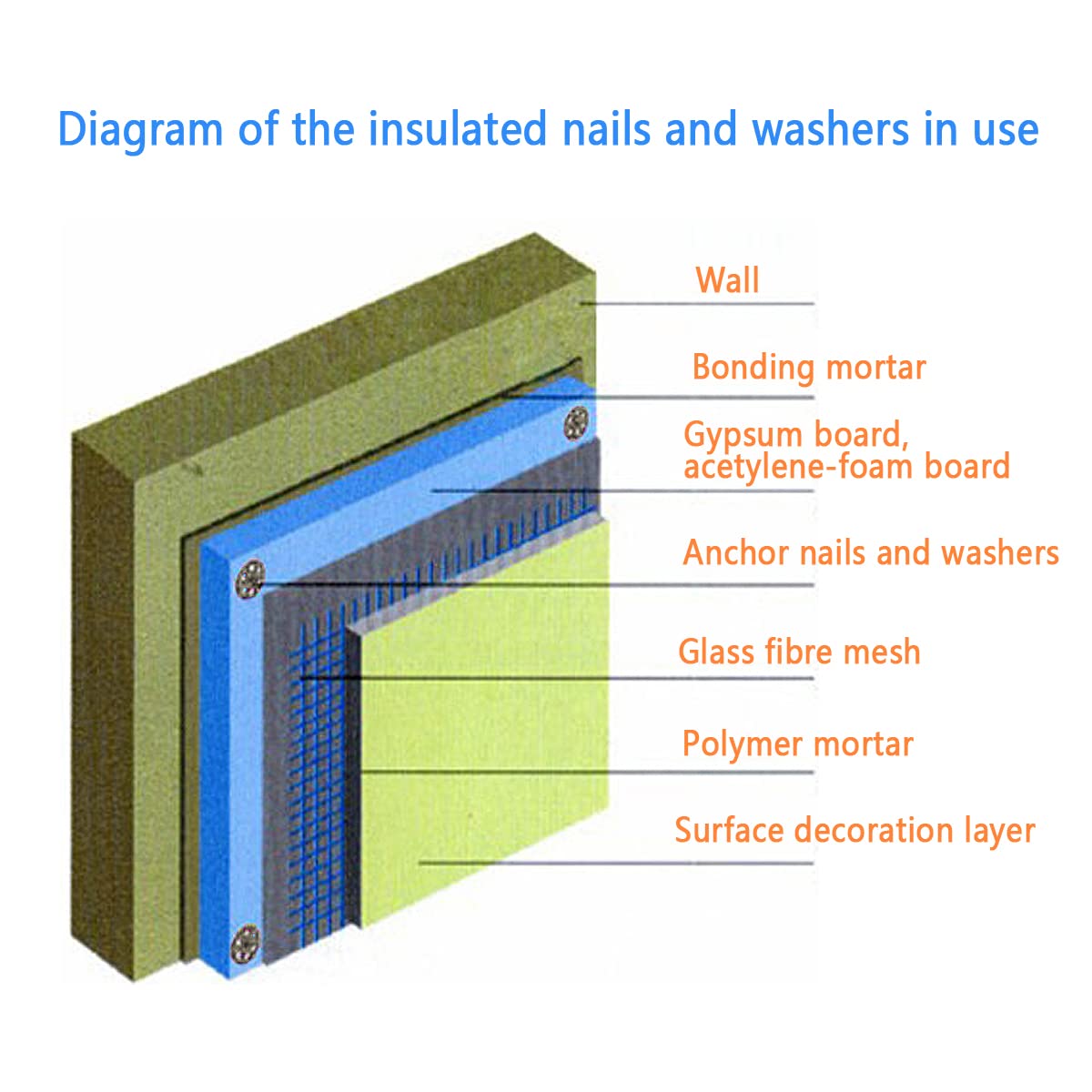 Diagram of the insulated nails and washers in use

Wall

Bonding mortar

Gypsum board, acetylene-foam board

Anchor nails and washers

Glass fibre mesh

Polymer mortar

Surface decoration layer