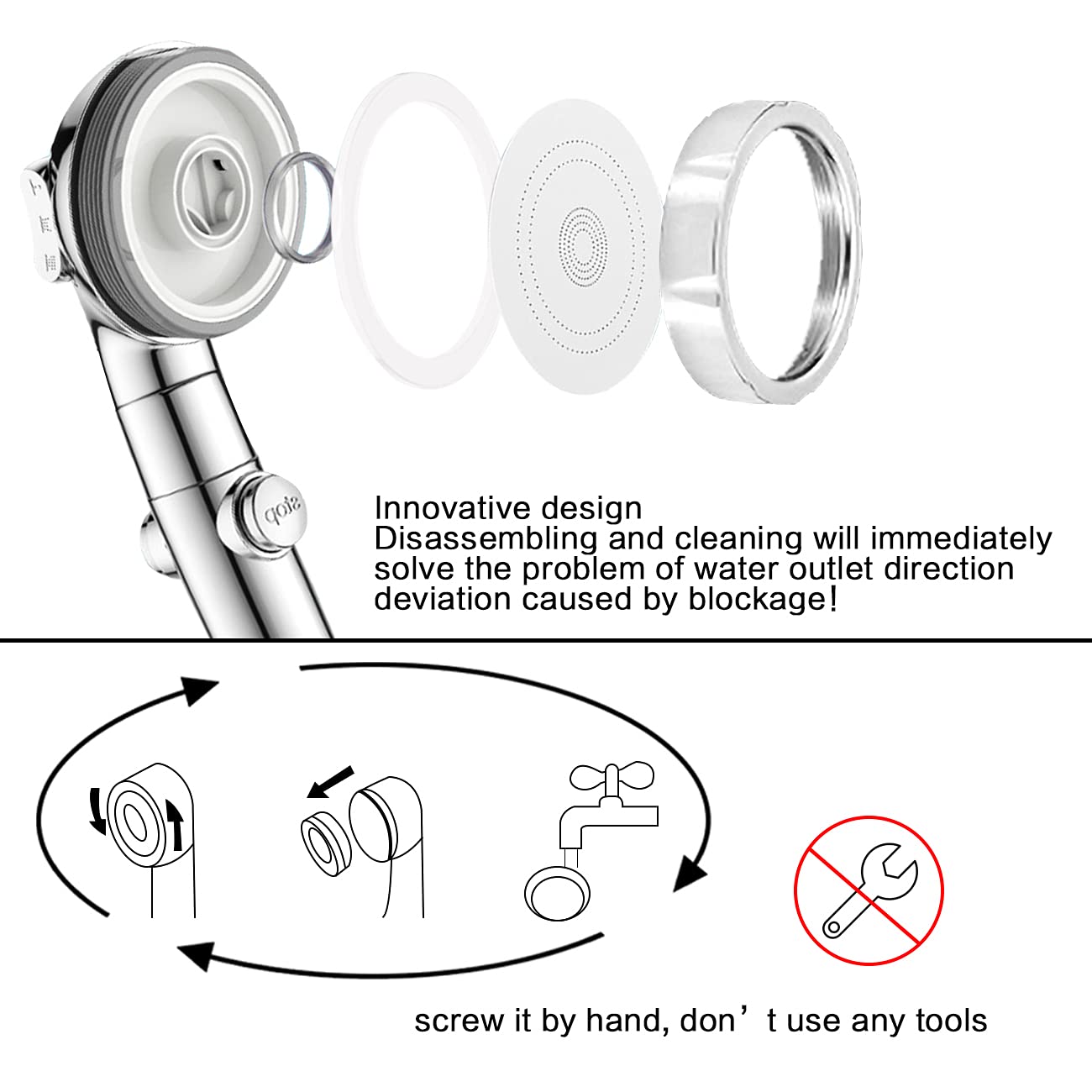 stop

Innovative design
Disassembling and cleaning will immediately solve the problem of water outlet direction deviation caused by blockage!

screw it by hand, don’t use any tools