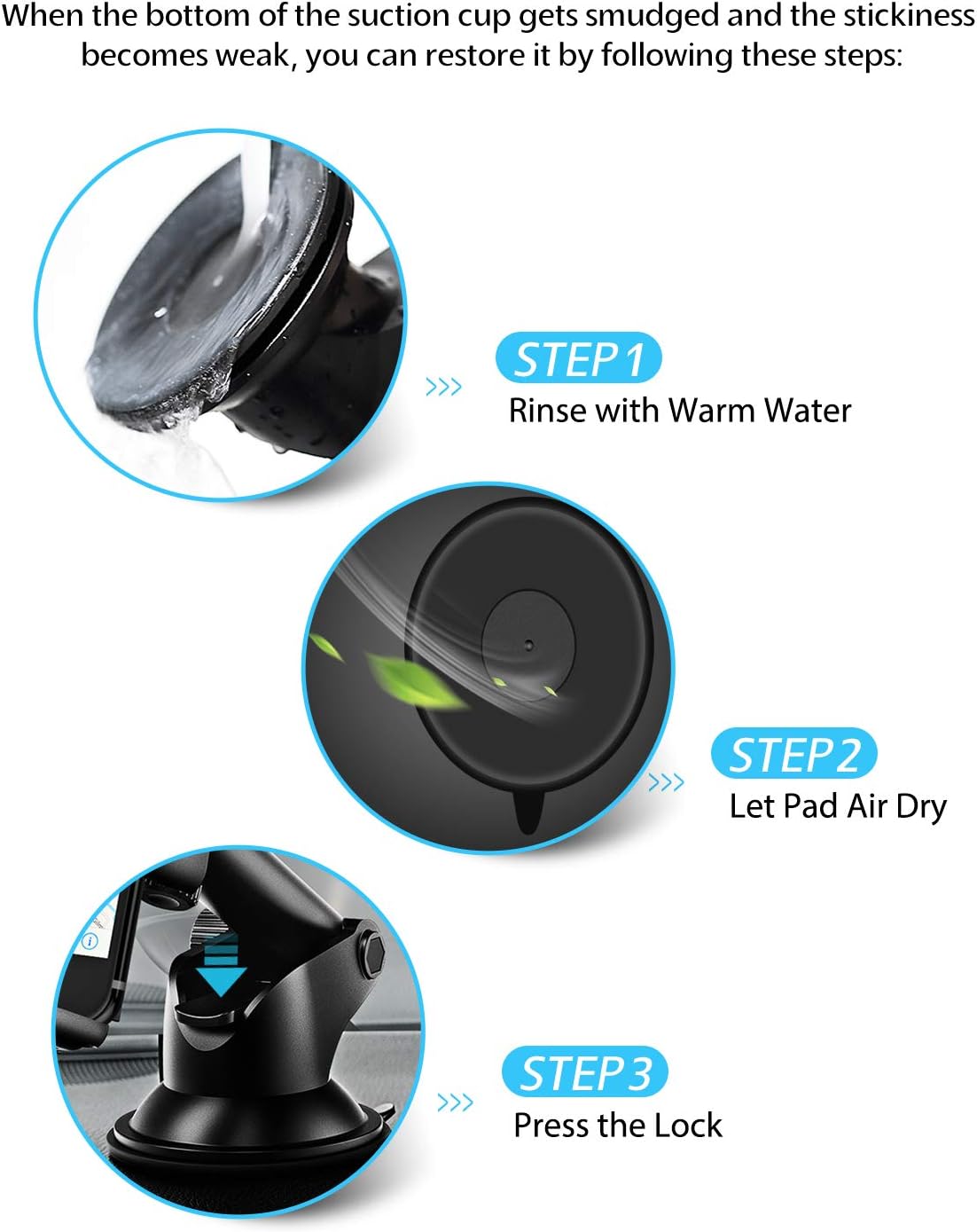 When the bottom of the suction cup gets smudged and the stickiness becomes weak, you can restore it by following these steps:

>>> STEP 1
Rinse with Warm Water

>>> STEP 2
Let Pad Air Dry

>>> STEP 3
Press the Lock