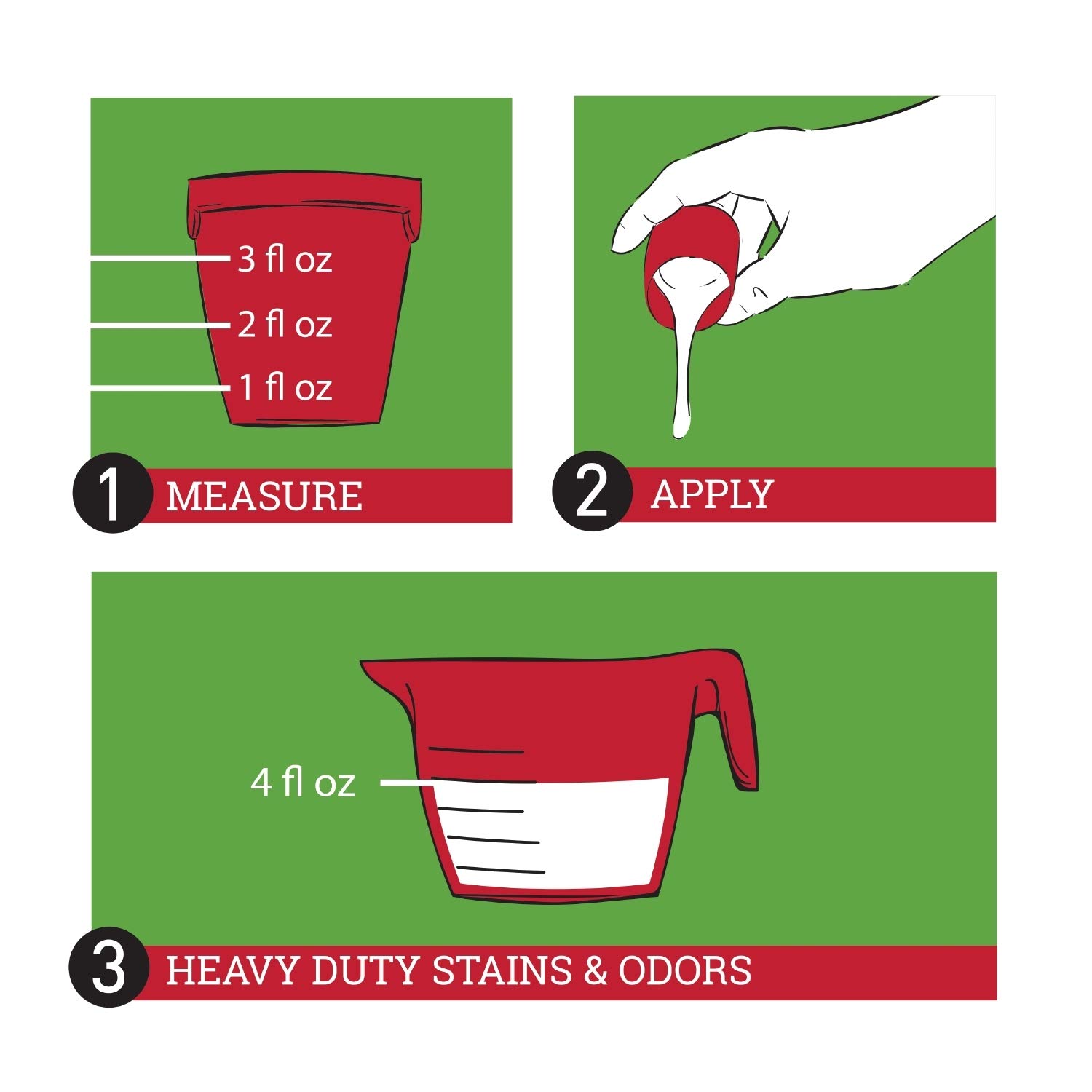 3 fl oz
2 fl oz
1 fl oz

1 MEASURE

2 APPLY

4 fl oz

3 HEAVY DUTY STAINS & ODORS