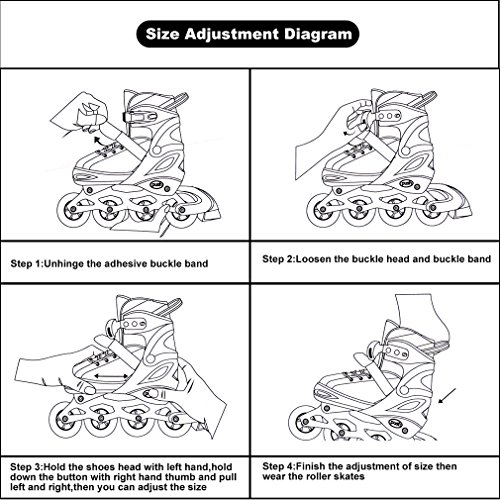 Size Adjustment Diagram

Step 1:Unhinge the adhesive buckle band

Step 2:Loosen the buckle head and buckle band

Step 3:Hold the shoes head with left hand,hold down the button with right hand thumb and pull left and right,then you can adjust the size

Step 4:Finish the adjustment of size then wear the roller skates