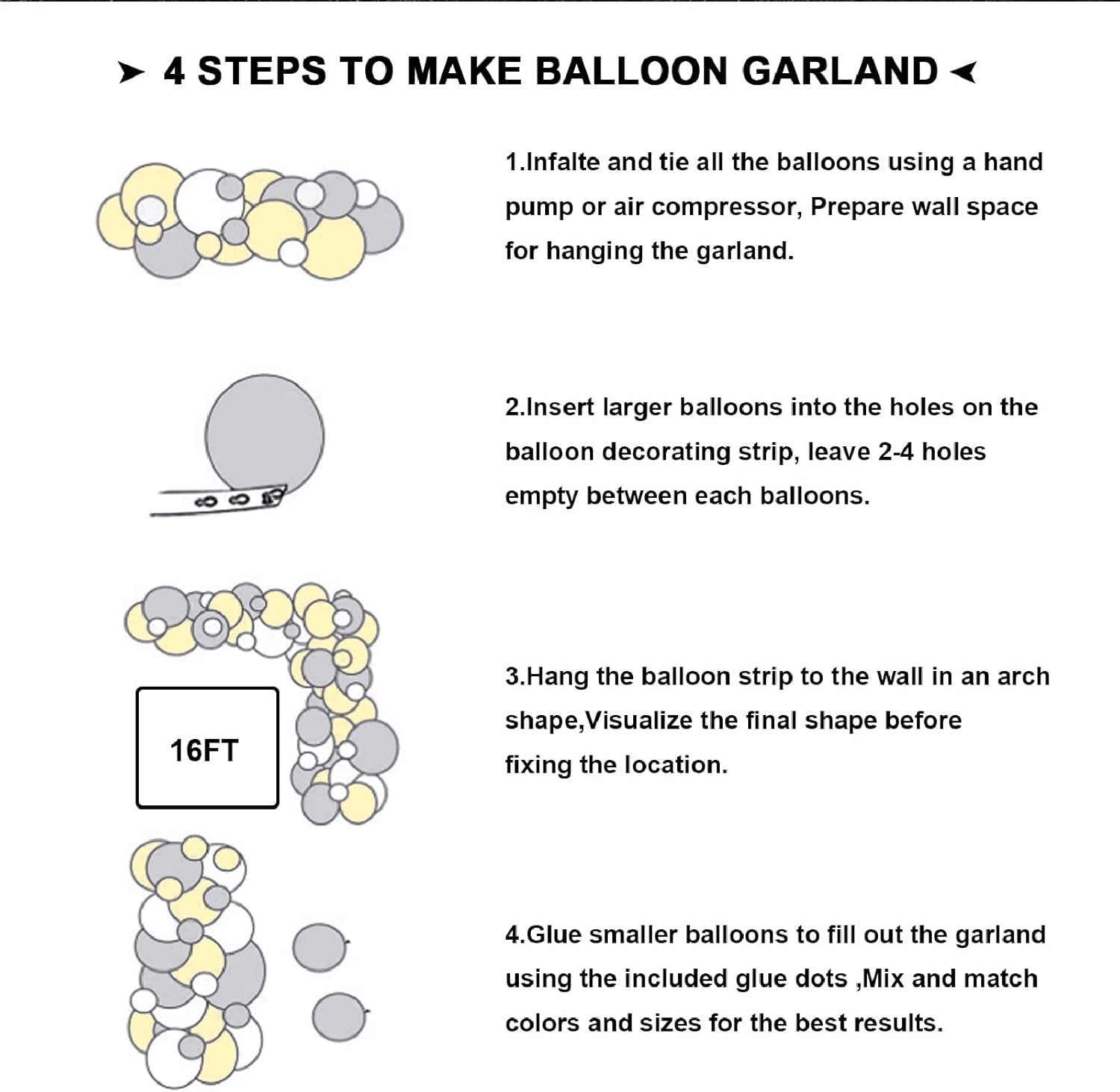 ➤ 4 STEPS TO MAKE BALLOON GARLAND ➤

1.Infalte and tie all the balloons using a hand pump or air compressor, Prepare wall space for hanging the garland.

2.Insert larger balloons into the holes on the balloon decorating strip, leave 2-4 holes empty between each balloons.

16FT

3.Hang the balloon strip to the wall in an arch shape,Visualize the final shape before fixing the location.

4.Glue smaller balloons to fill out the garland using the included glue dots ,Mix and match colors and sizes for the best results.