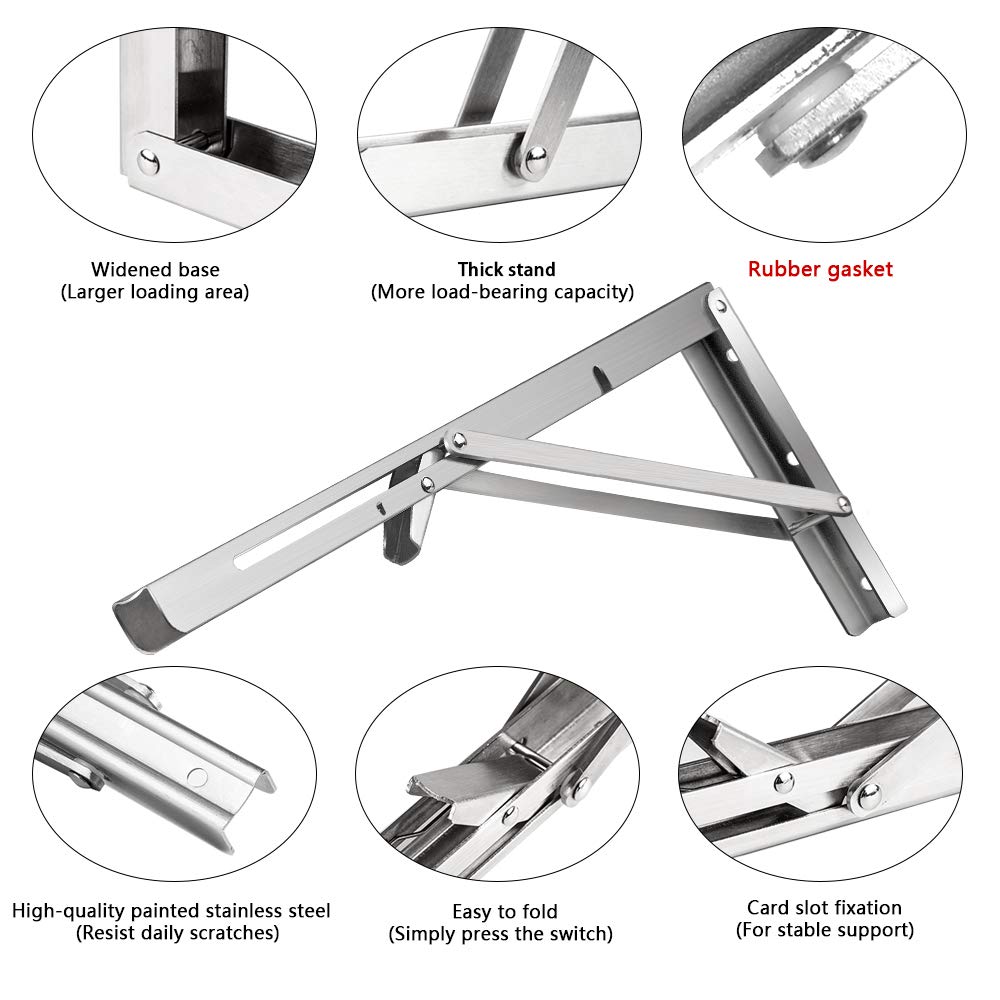 Widened base
(Larger loading area)

Thick stand
(More load-bearing capacity)

Rubber gasket

High-quality painted stainless steel
(Resist daily scratches)

Easy to fold
(Simply press the switch)

Card slot fixation
(For stable support)