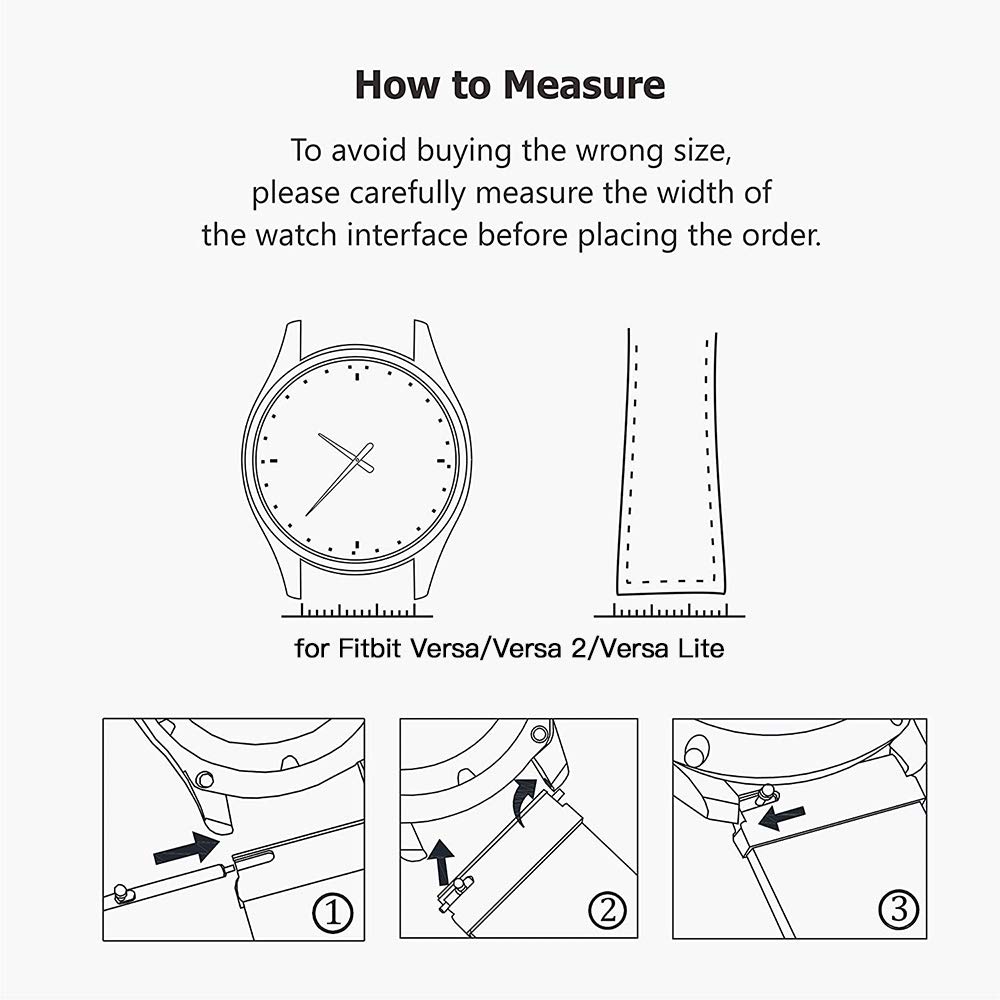 How to Measure

To avoid buying the wrong size, please carefully measure the width of the watch interface before placing the order.

for Fitbit Versa/Versa 2/Versa Lite

①

②

③