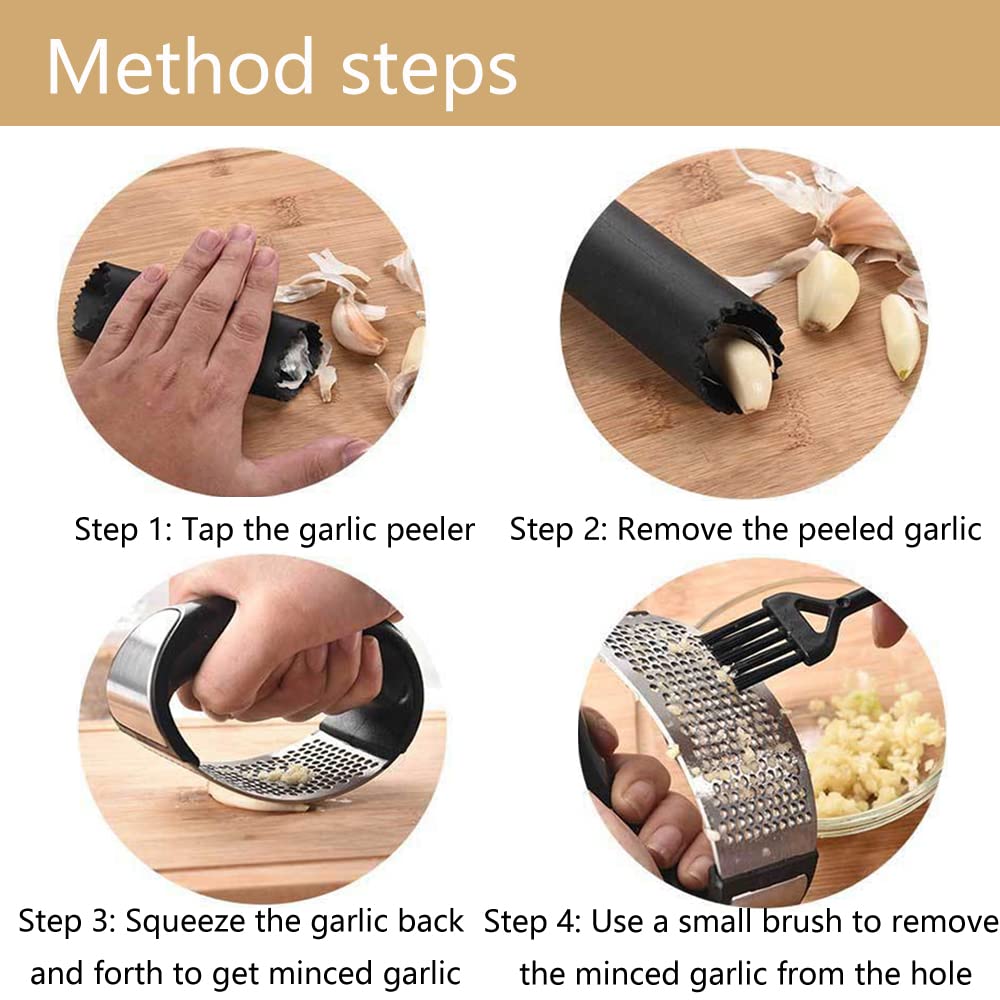 Method steps

Step 1: Tap the garlic peeler

Step 2: Remove the peeled garlic

Step 3: Squeeze the garlic back and forth to get minced garlic

Step 4: Use a small brush to remove the minced garlic from the hole