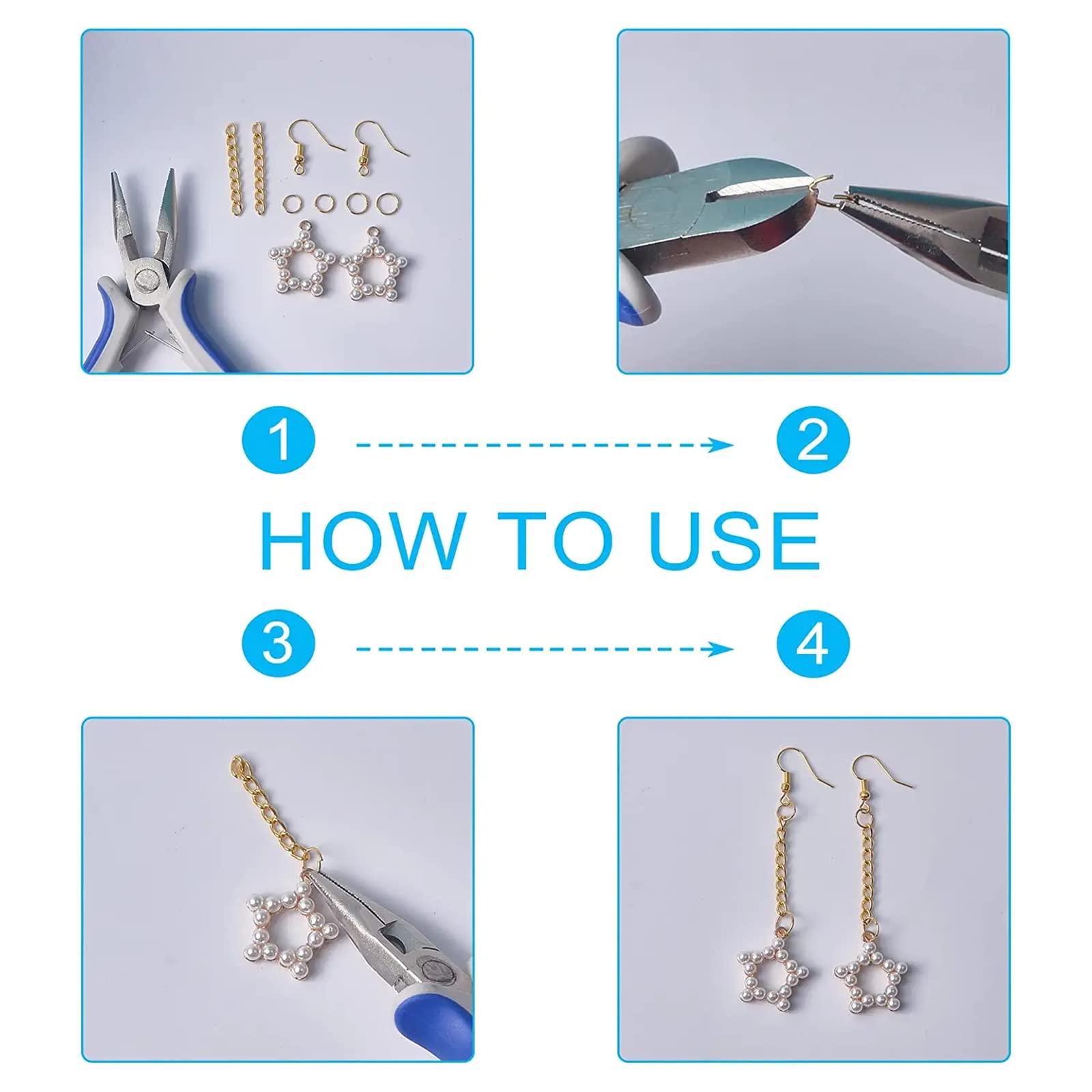 1

2

HOW TO USE

3

4