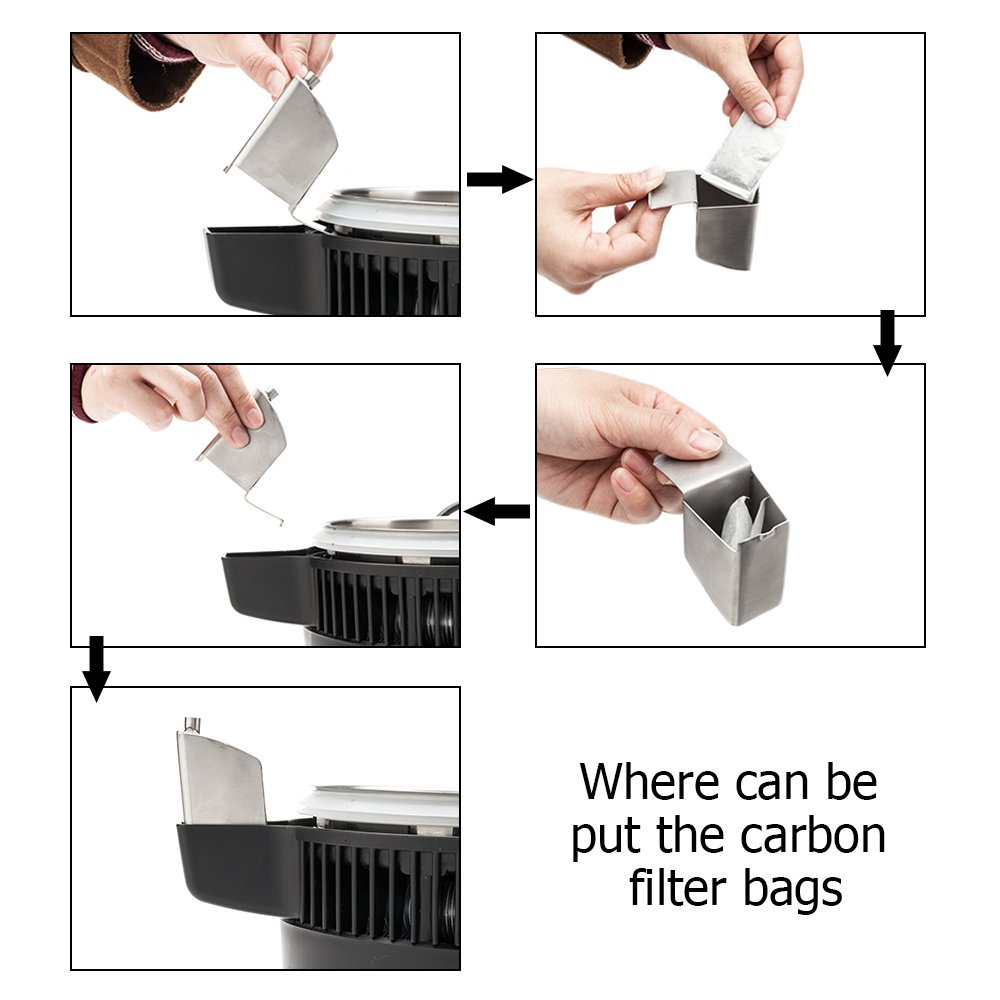 Where can be put the carbon filter bags