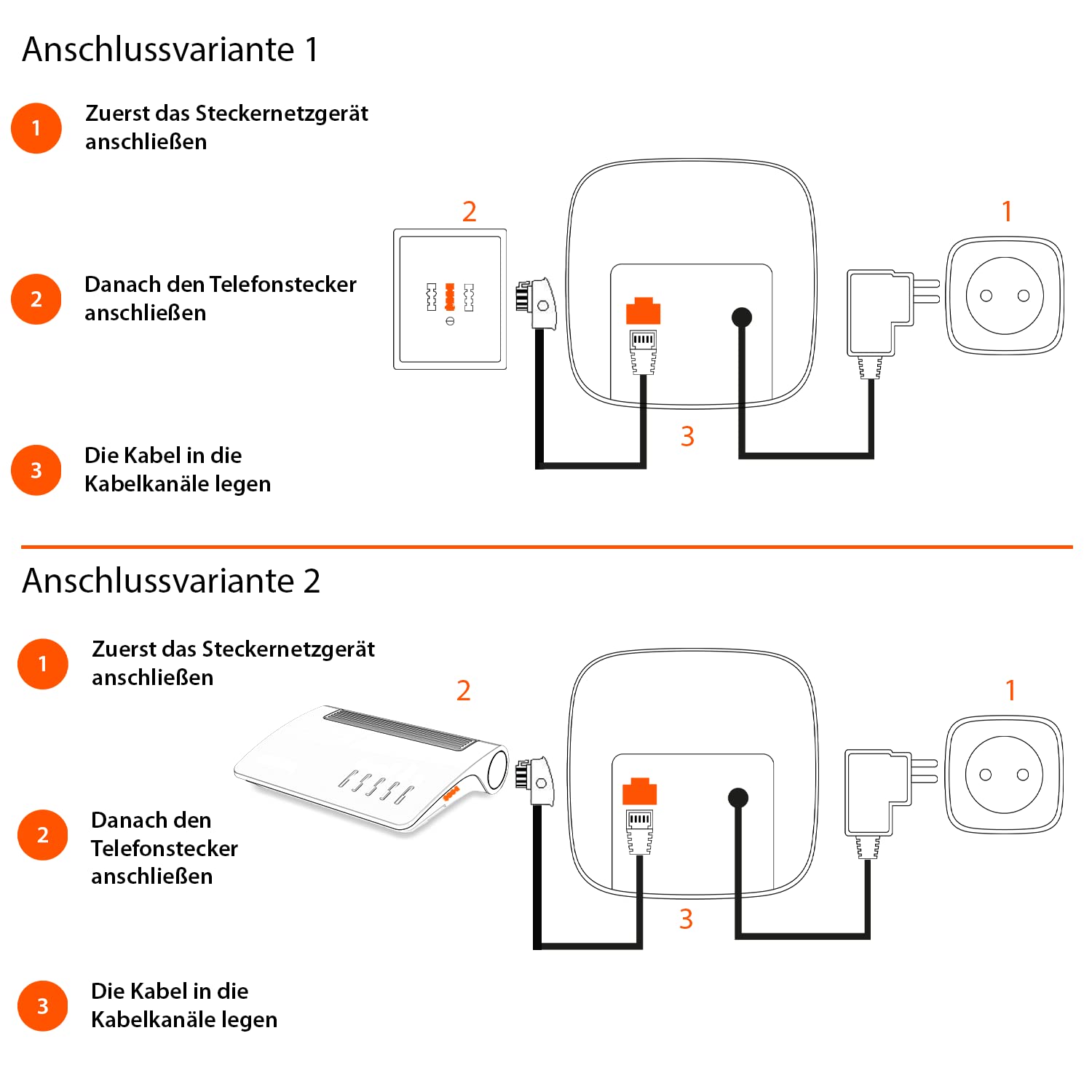 Anschlussvariante 1

1 Zuerst das Steckernetzgerät anschließen

2 Danach den Telefonstecker anschließen

3 Die Kabel in die Kabelkanäle legen

2

1

3

Anschlussvariante 2

1 Zuerst das Steckernetzgerät anschließen

2 Danach den Telefonstecker anschließen

3 Die Kabel in die Kabelkanäle legen

2

1

3