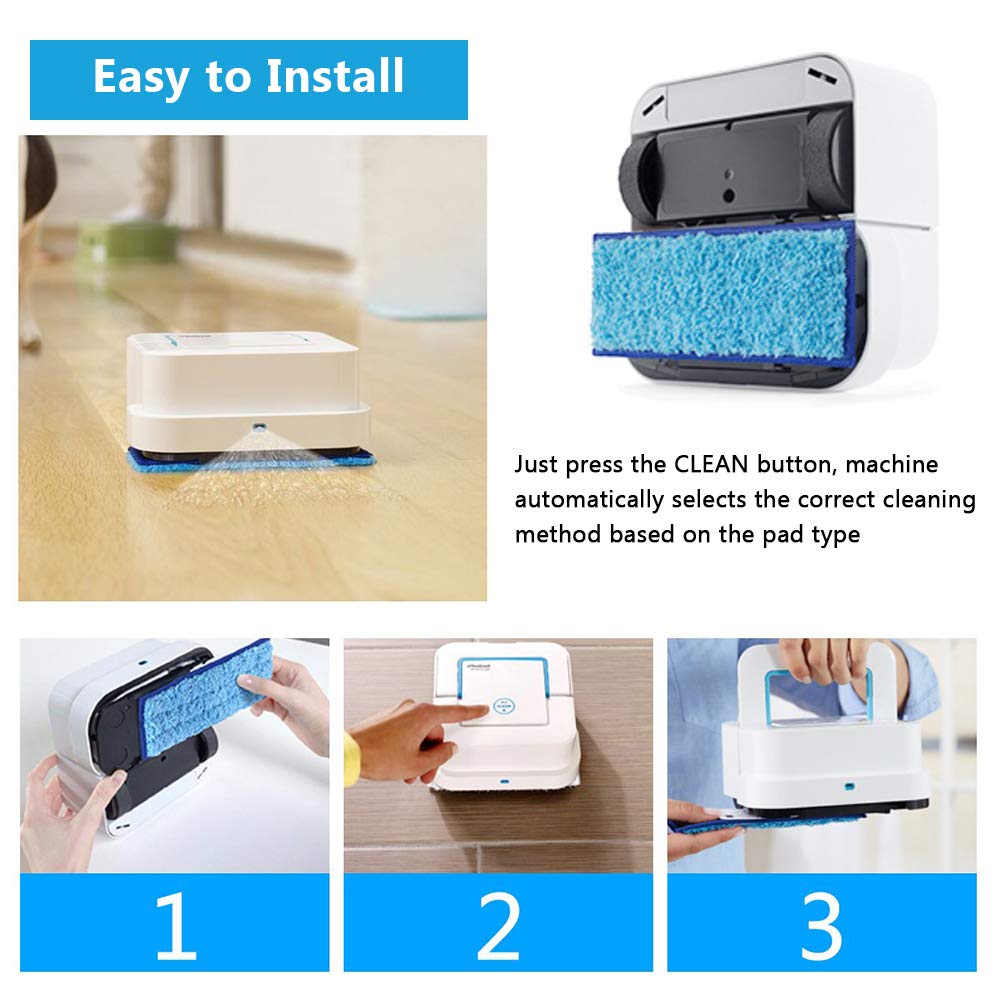 Easy to Install

Just press the CLEAN button, machine automatically selects the correct cleaning method based on the pad type

1

2

3