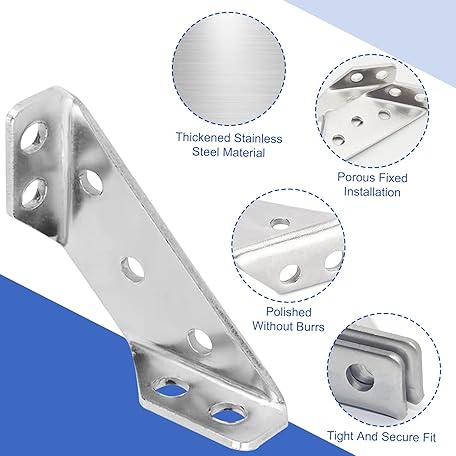 Thickened Stainless Steel Material

Porous Fixed Installation

Polished Without Burrs

Tight And Secure Fit