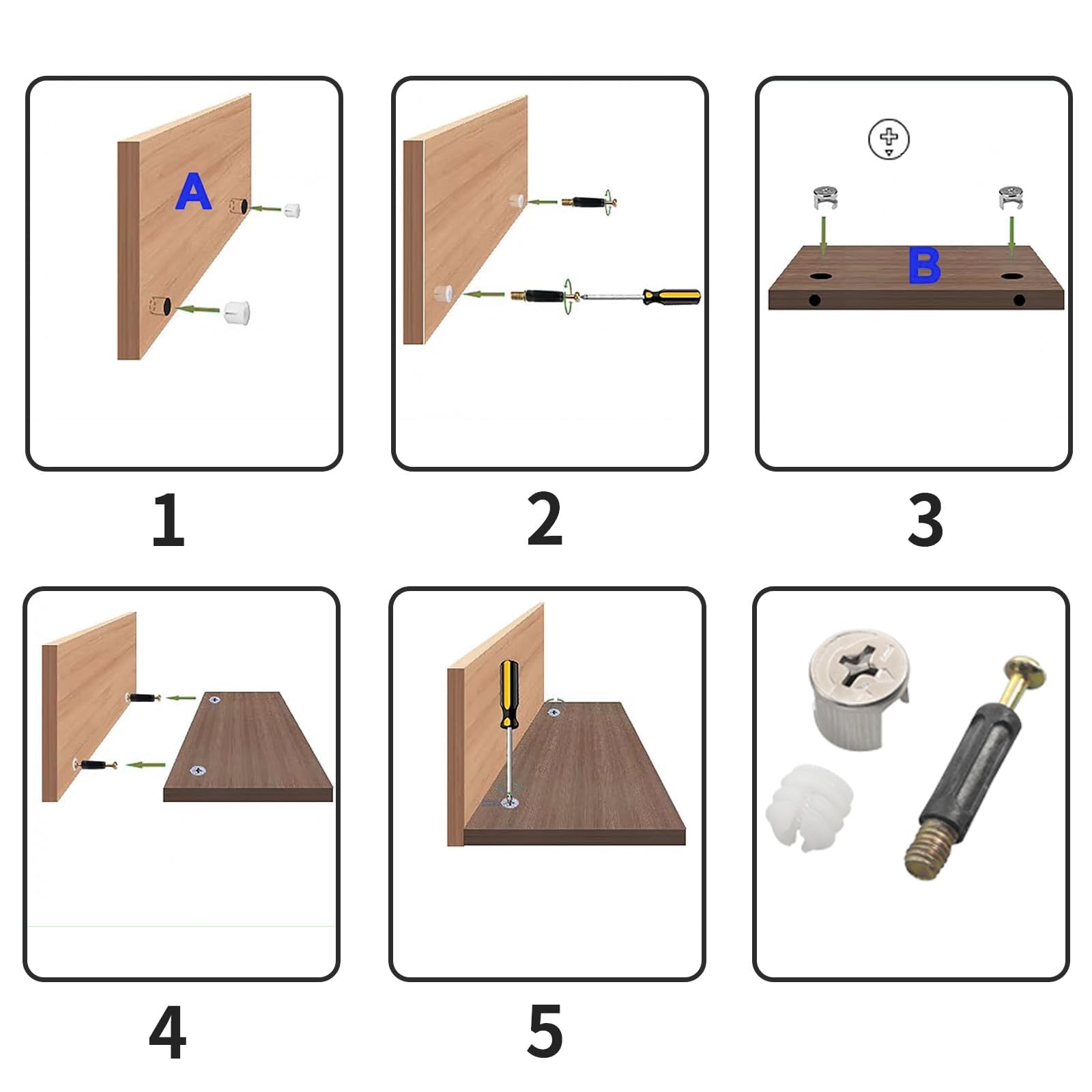 A

1

2

B

3

4

5