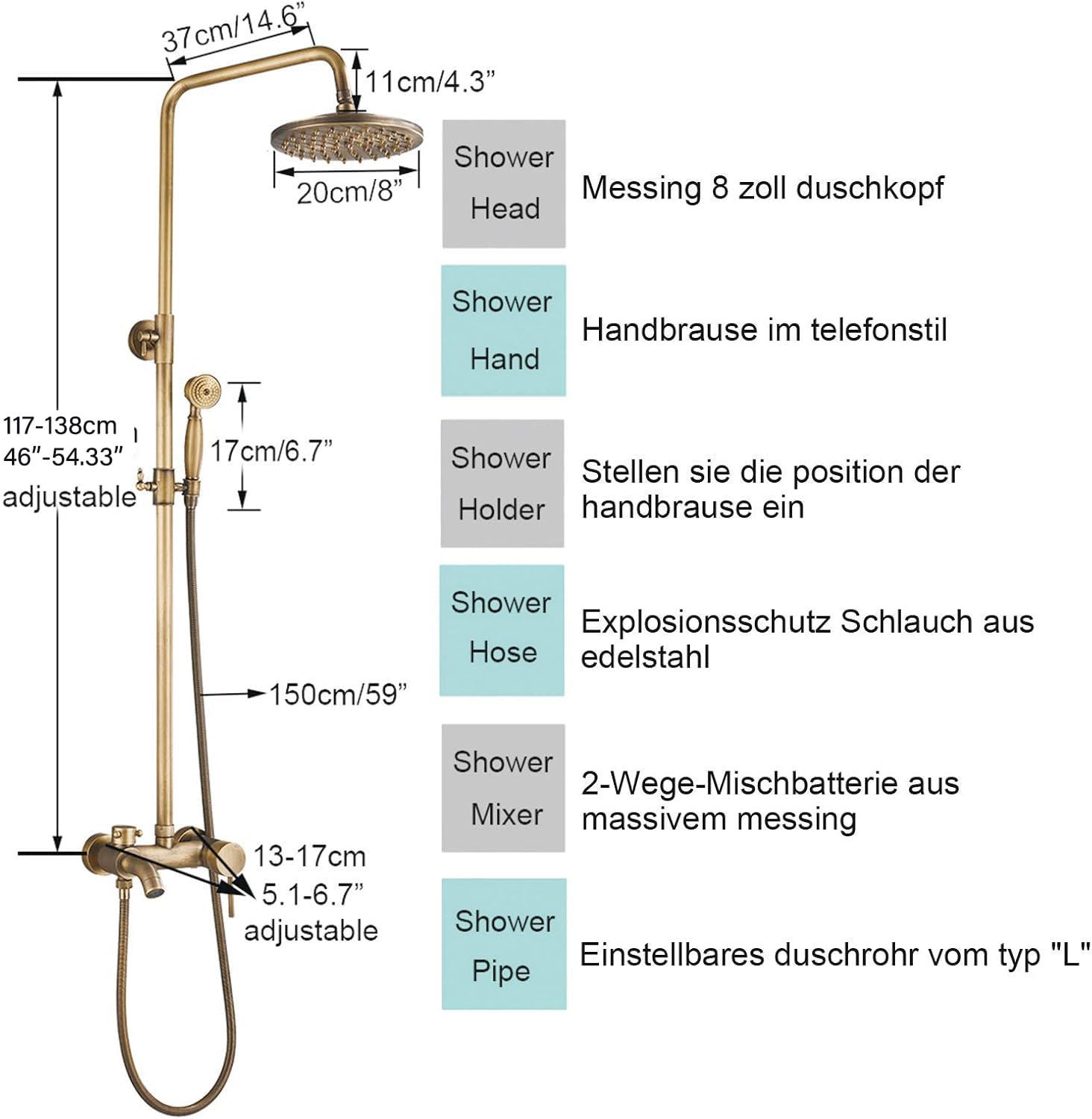 37cm/14.6”

11cm/4.3”

20cm/8”

117-138cm
46″-54.33″
adjustable

17cm/6.7”

150cm/59”

13-17cm
5.1-6.7”
adjustable

Shower Head

Messing 8 zoll duschkopf

Shower Hand

Handbrause im telefonstil

Shower Holder

Stellen sie die position der handbrause ein

Shower Hose

Explosionsschutz Schlauch aus edelstahl

Shower Mixer

2-Wege-Mischbatterie aus massivem messing

Shower Pipe

Einstellbares duschrohr vom typ "L"