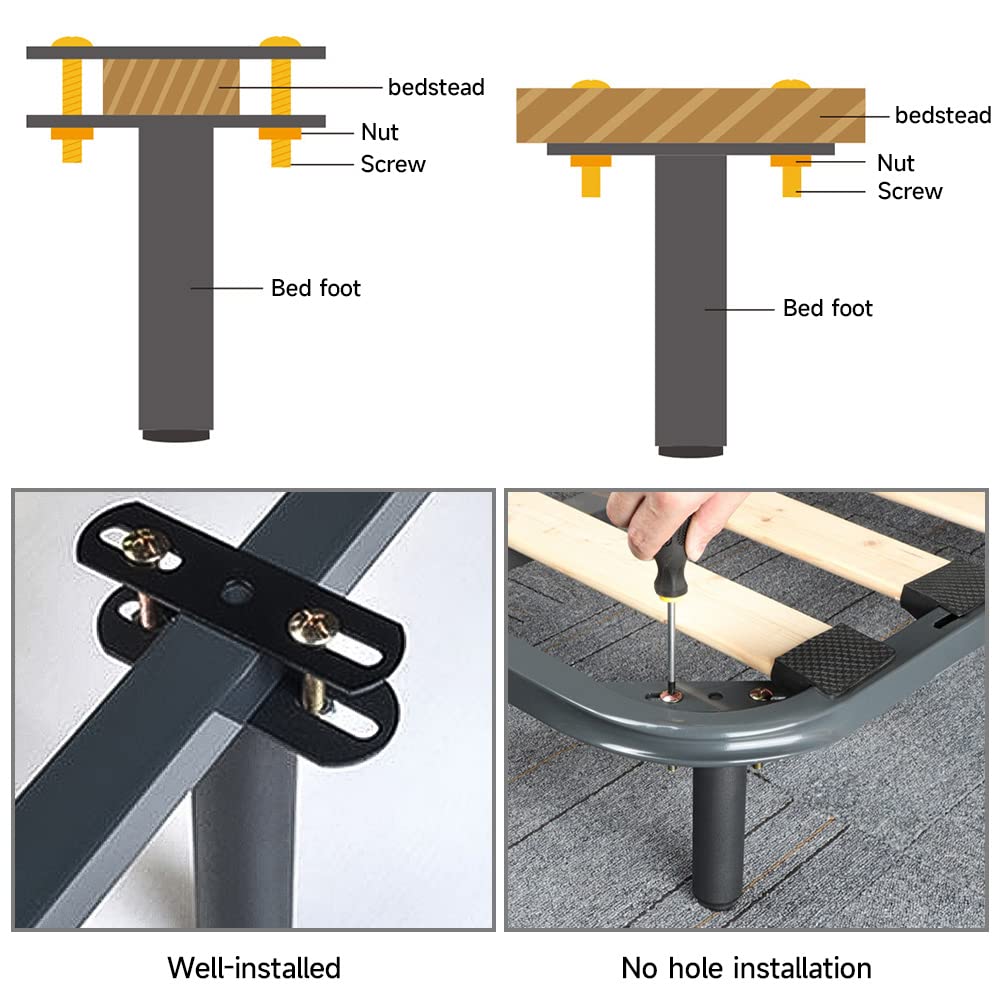 bedstead
Nut
Screw
Bed foot

bedstead
Nut
Screw
Bed foot

Well-installed

No hole installation