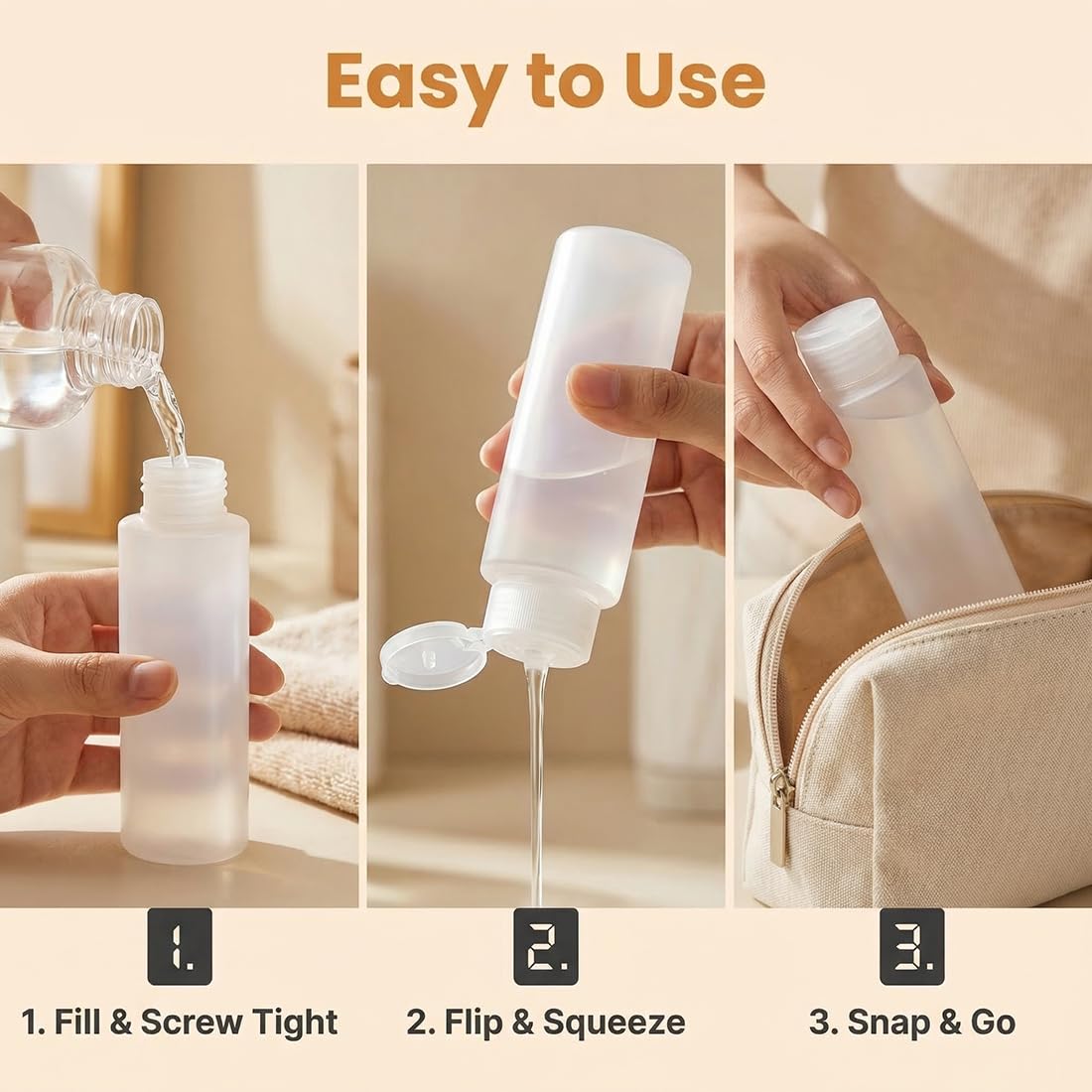 Easy to Use

1.

1. Fill & Screw Tight

2.

2. Flip & Squeeze

3.

3. Snap & Go