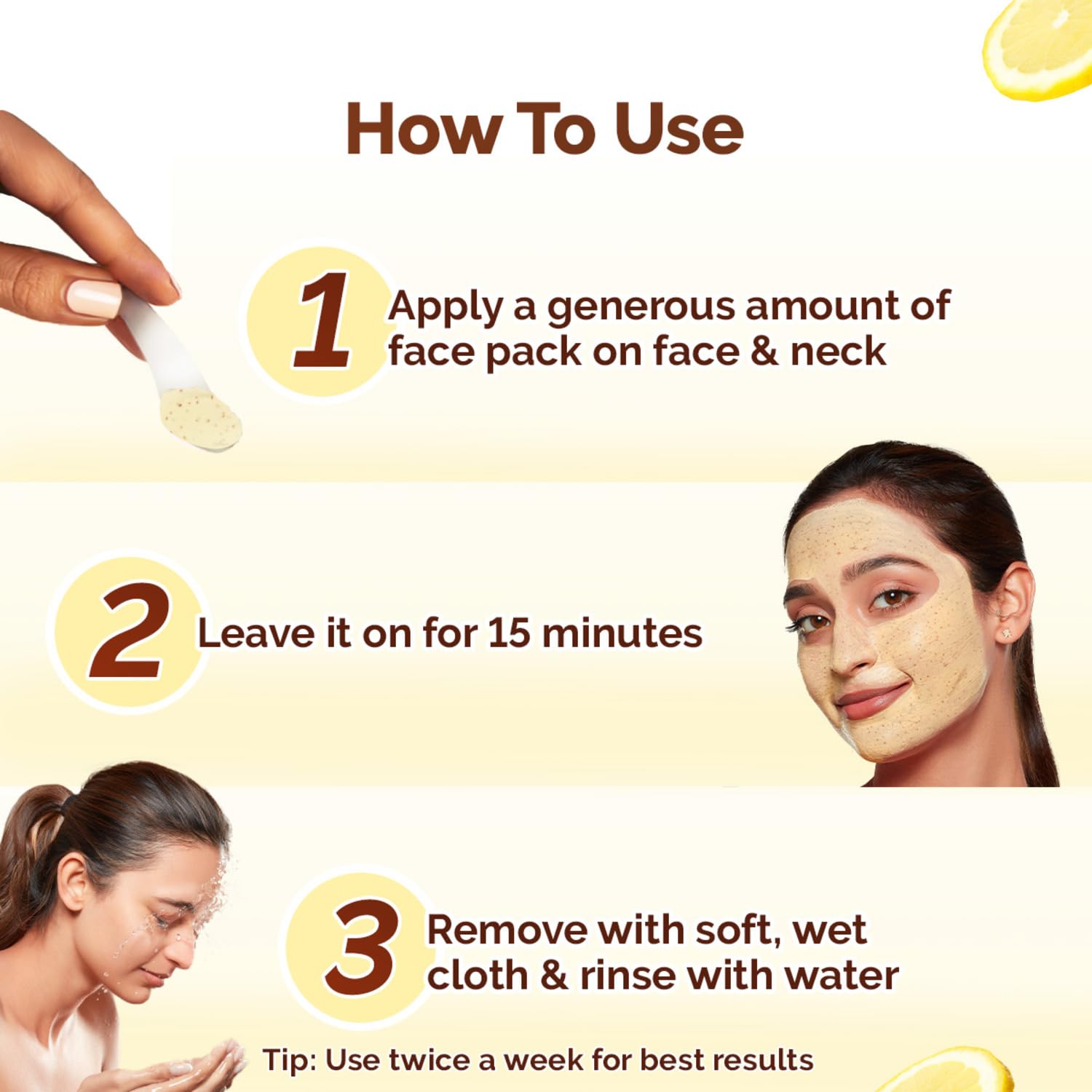 How To Use

1 Apply a generous amount of face pack on face & neck

2 Leave it on for 15 minutes

3 Remove with soft, wet cloth & rinse with water

Tip: Use twice a week for best results