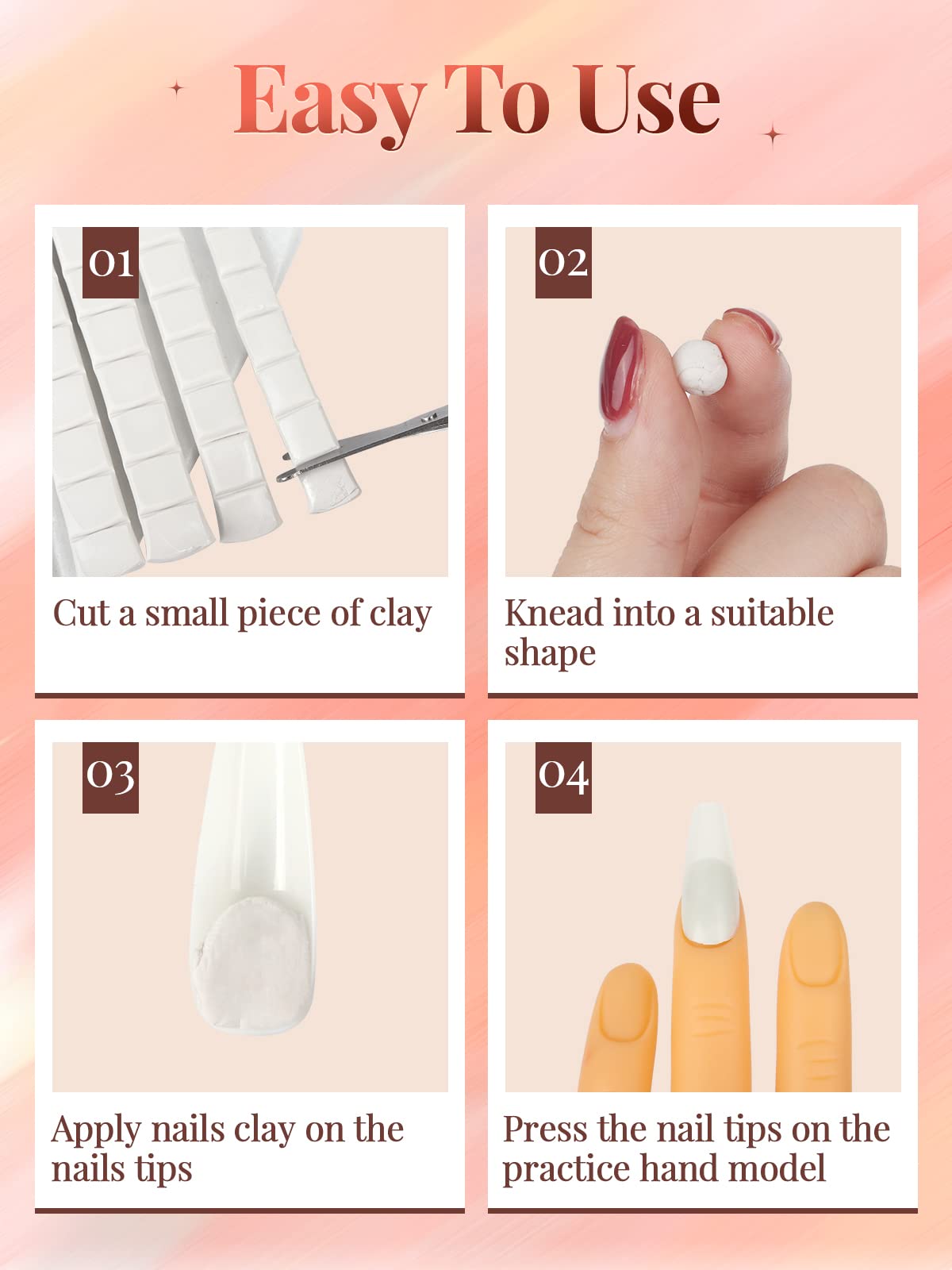 Easy To Use

01

Cut a small piece of clay

02

Knead into a suitable shape

03

Apply nails clay on the nails tips

04

Press the nail tips on the practice hand model