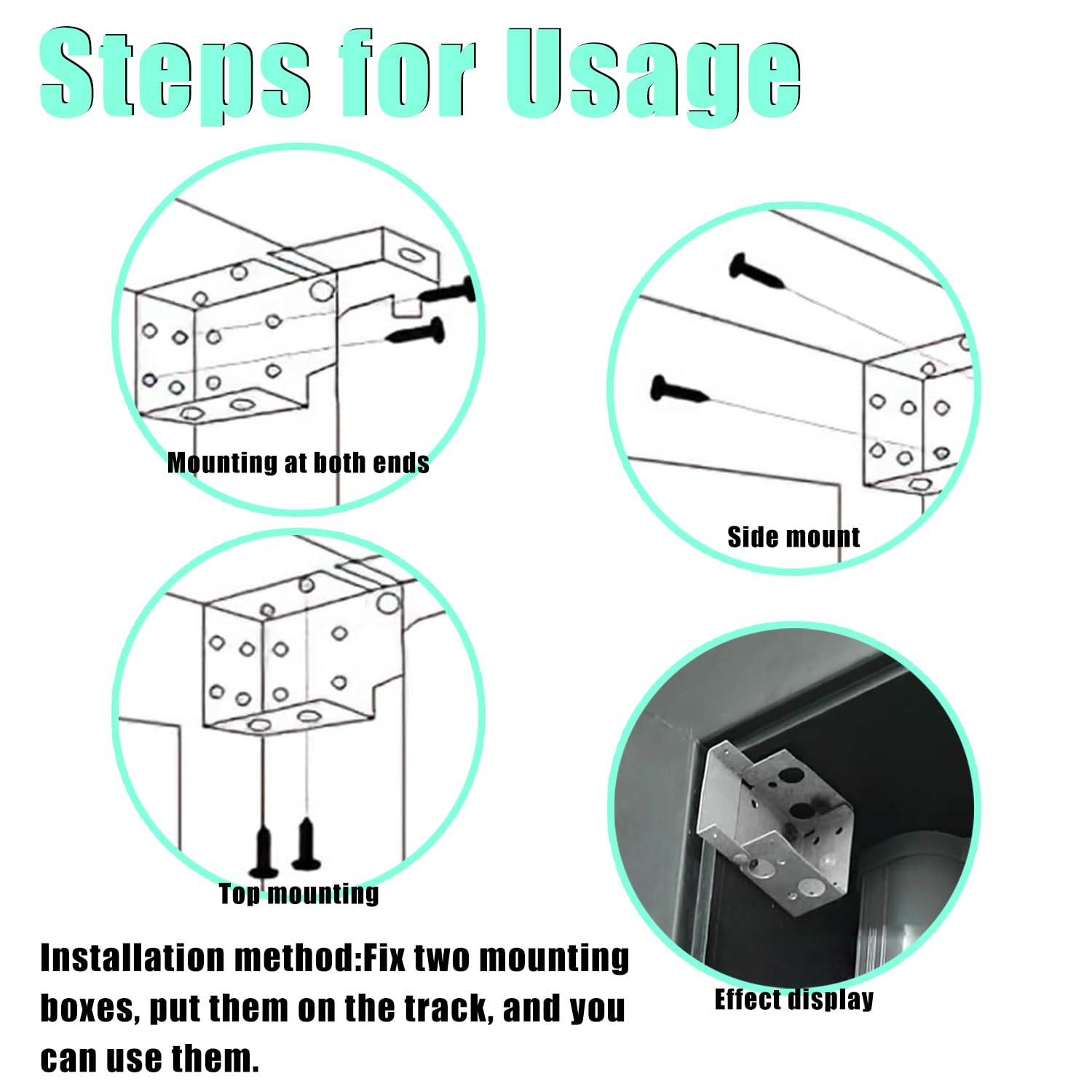 Steps for Usage

Mounting at both ends

Side mount

Top mounting

Effect display

Installation method:Fix two mounting boxes, put them on the track, and you can use them.