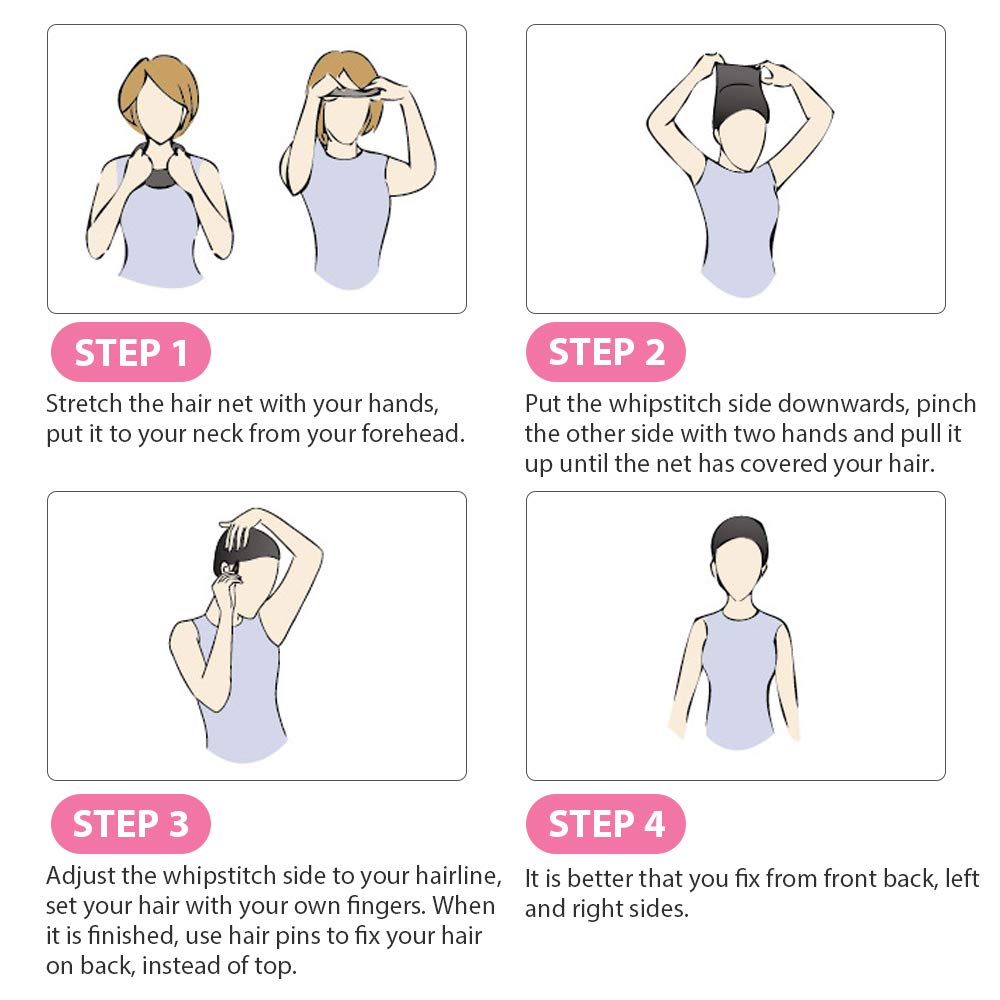 STEP 1

Stretch the hair net with your hands, put it to your neck from your forehead.

STEP 2

Put the whipstitch side downwards, pinch the other side with two hands and pull it up until the net has covered your hair.

STEP 3

Adjust the whipstitch side to your hairline, set your hair with your own fingers. When it is finished, use hair pins to fix your hair on back, instead of top.

STEP 4

It is better that you fix from front back, left and right sides.