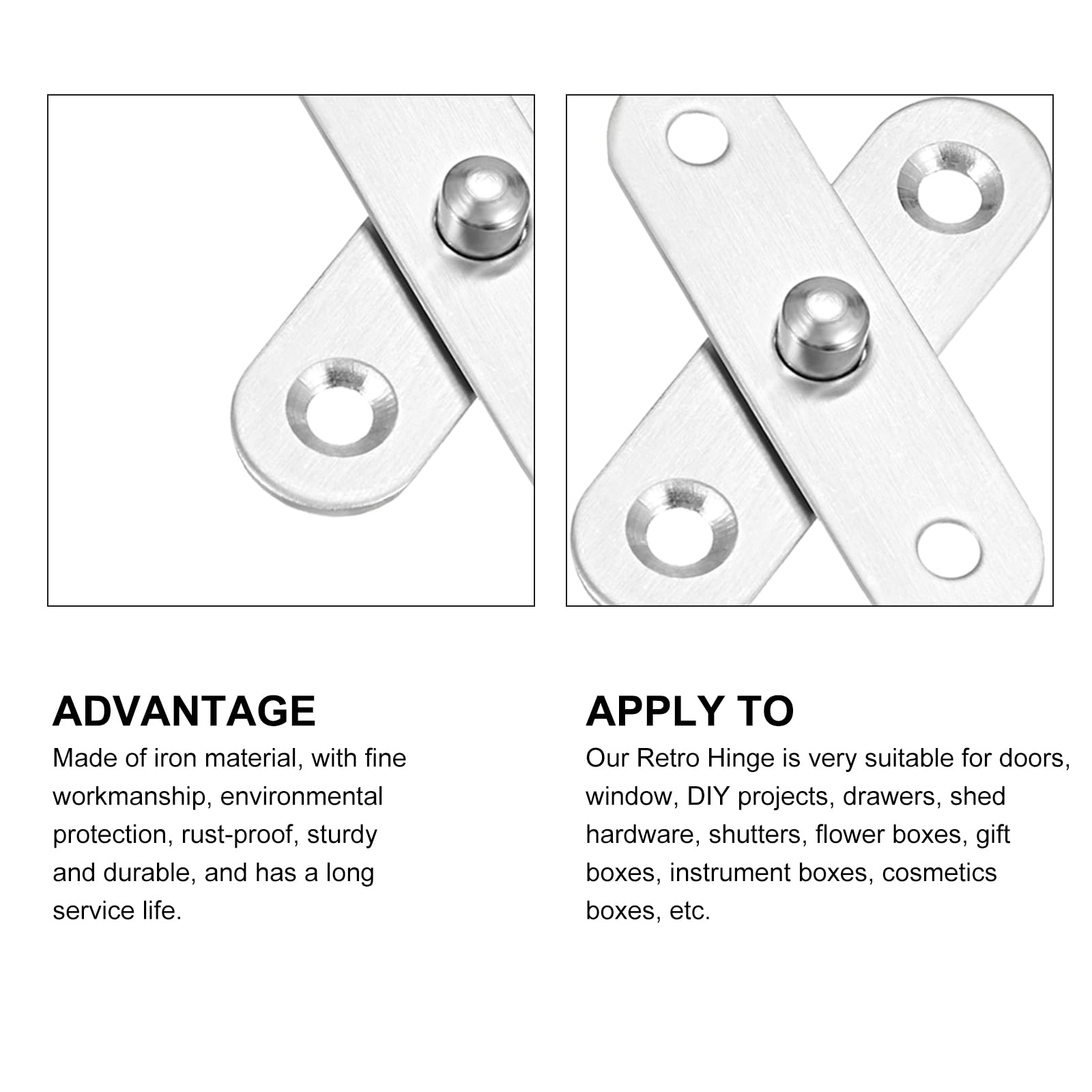 ADVANTAGE

Made of iron material, with fine workmanship, environmental protection, rust-proof, sturdy and durable, and has a long service life.

APPLY TO

Our Retro Hinge is very suitable for doors, window, DIY projects, drawers, shed hardware, shutters, flower boxes, gift boxes, instrument boxes, cosmetics boxes, etc.