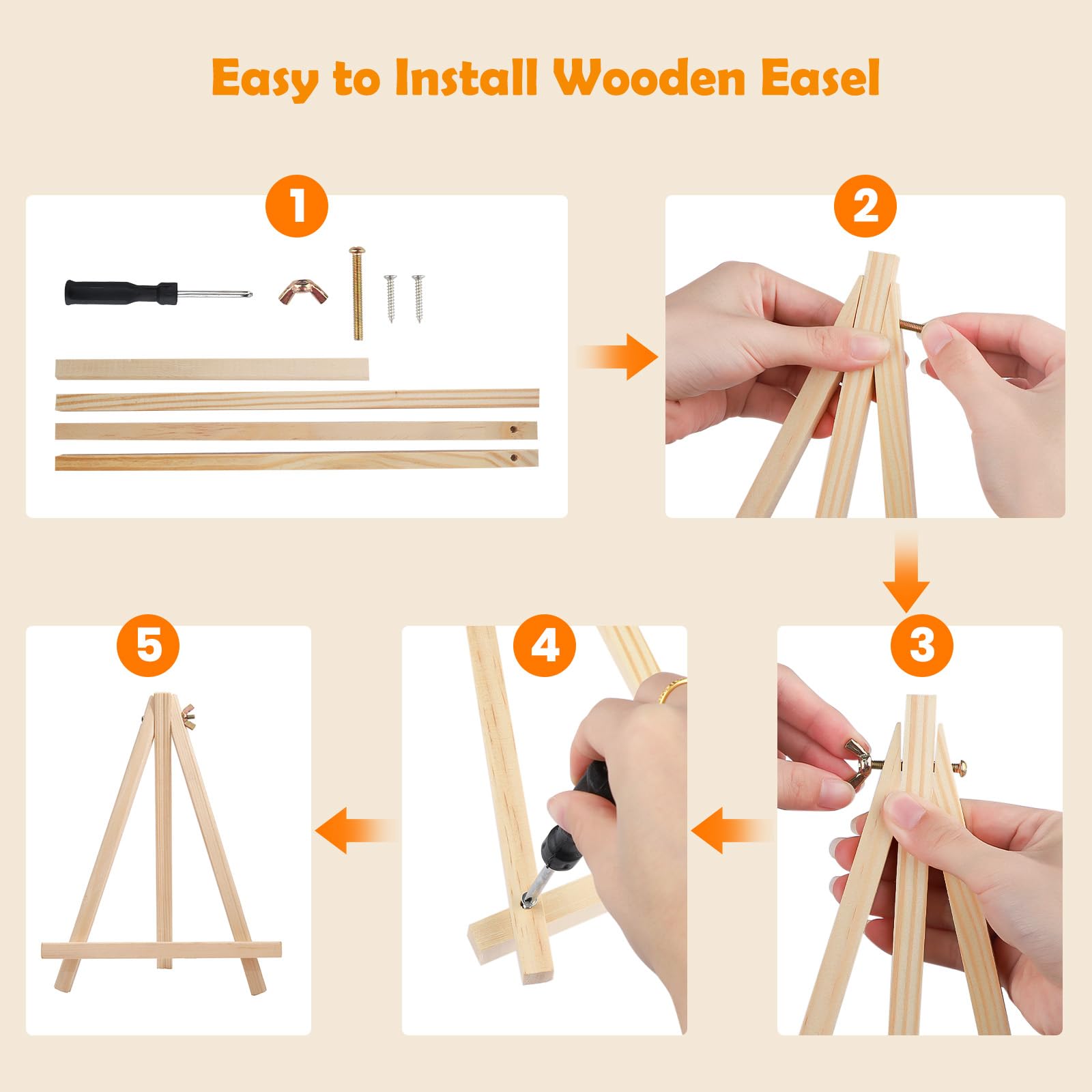 Easy to Install Wooden Easel

1

2

3

4

5