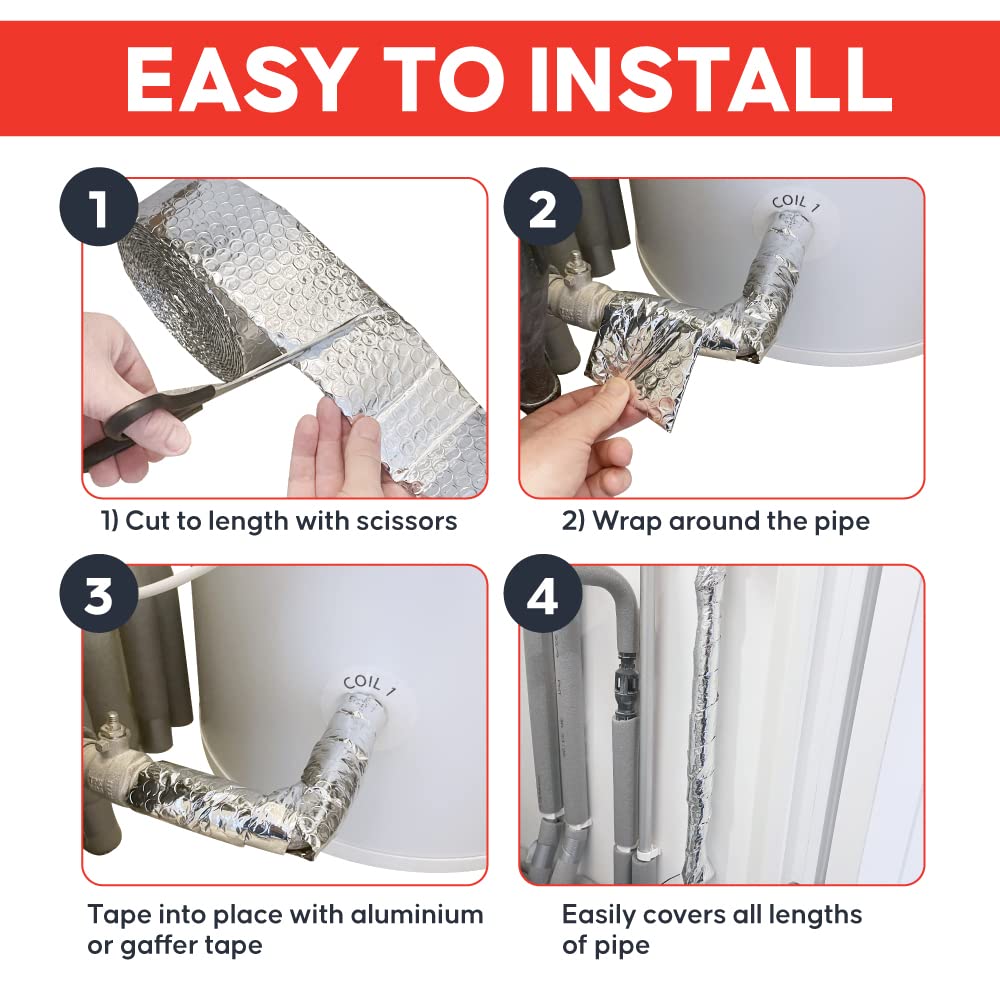 EASY TO INSTALL

1

1) Cut to length with scissors

2

COIL 1

2) Wrap around the pipe

3

COIL 1

Tape into place with aluminium or gaffer tape

4

Easily covers all lengths of pipe