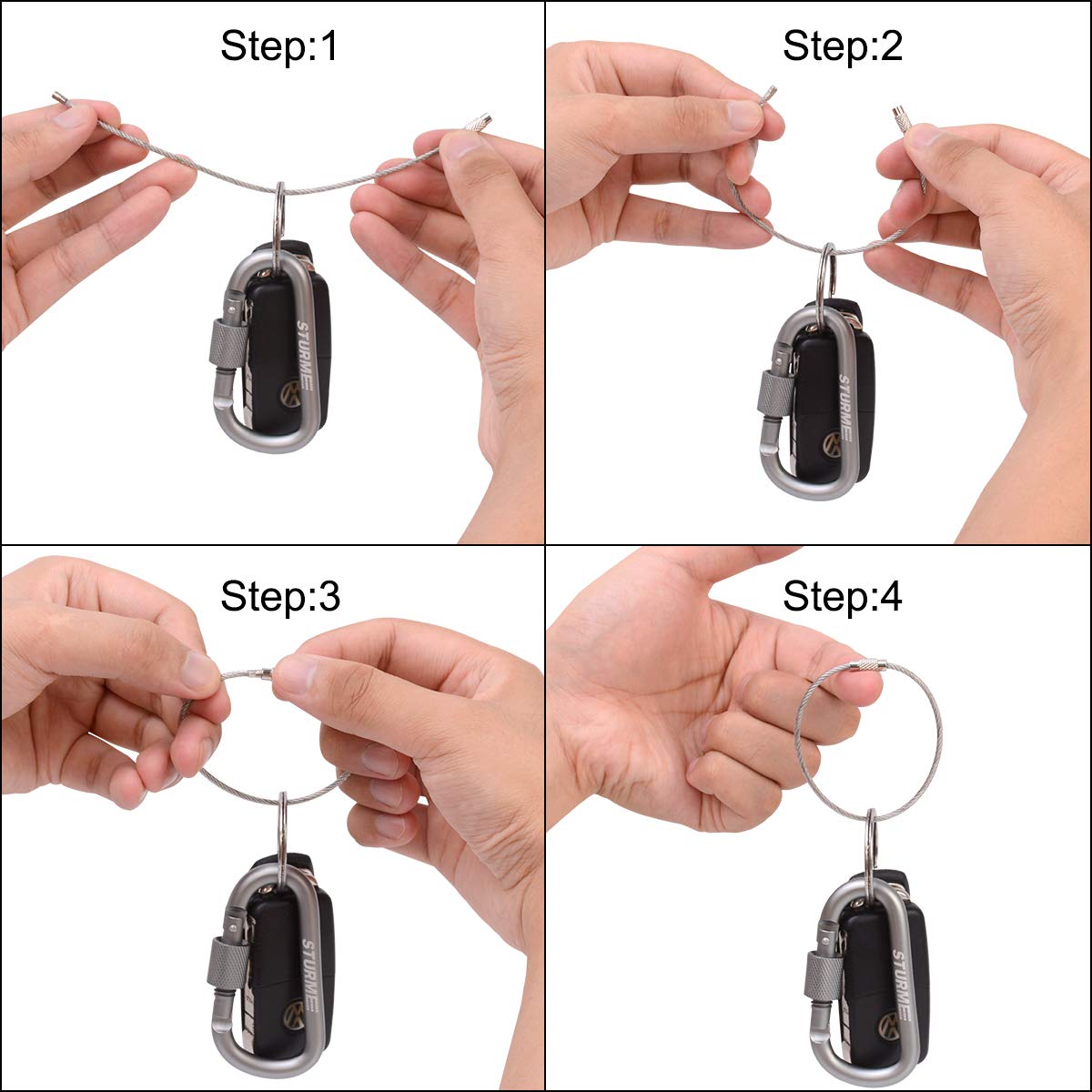 Step:1

STURME

Step:2

STURME

Step:3

STURME

Step:4

STURME