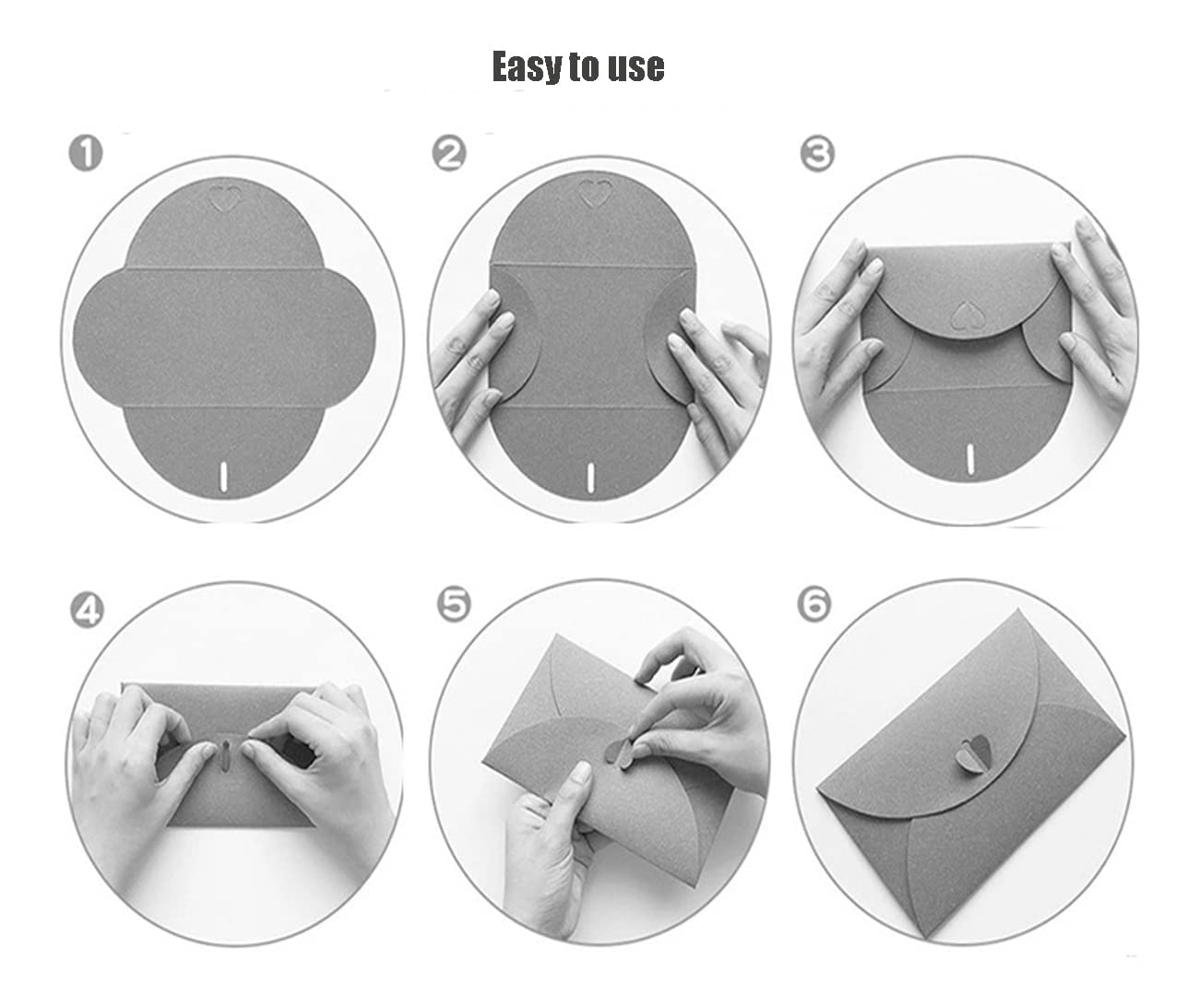 Easy to use

①

②

③

④

⑤

⑥