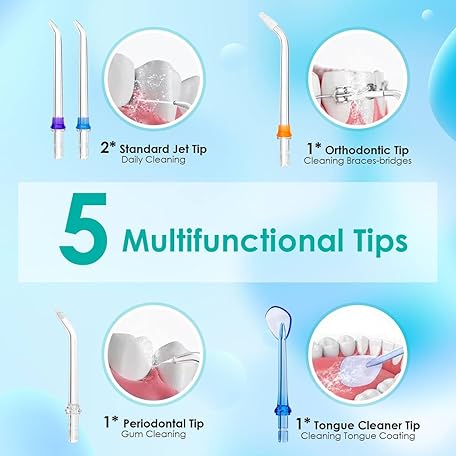 2* Standard Jet Tip
Daily Cleaning

1* Orthodontic Tip
Cleaning Braces-bridges

5 Multifunctional Tips

1* Periodontal Tip
Gum Cleaning

1* Tongue Cleaner Tip
Cleaning Tongue Coating