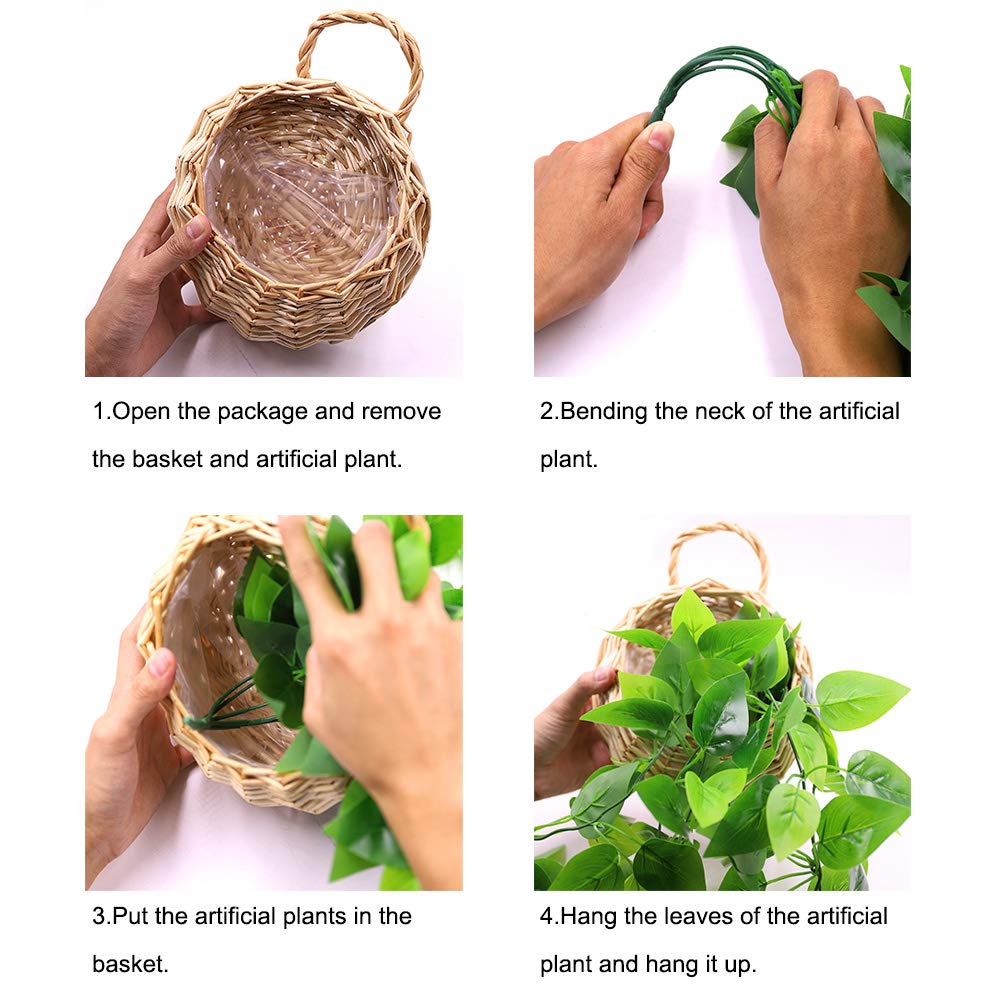 1.Open the package and remove the basket and artificial plant.

2.Bending the neck of the artificial plant.

3.Put the artificial plants in the basket.

4.Hang the leaves of the artificial plant and hang it up.