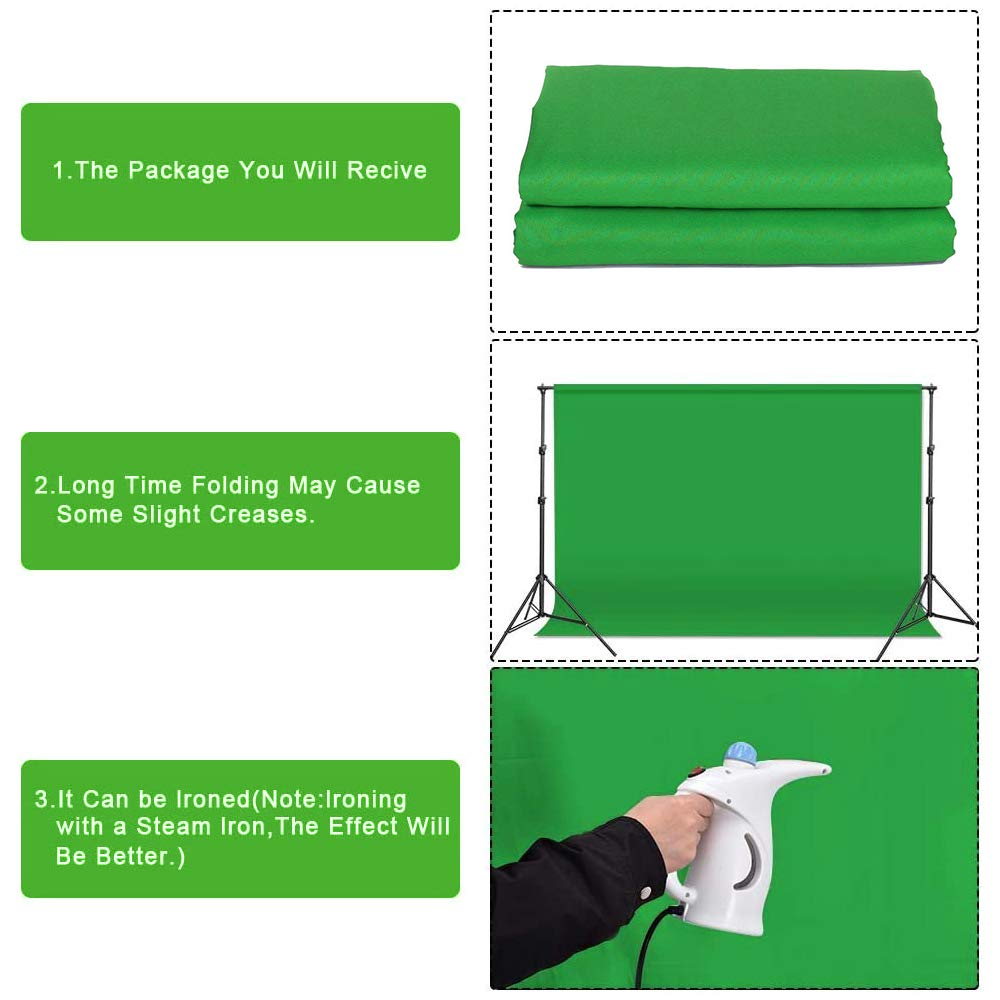 1.The Package You Will Recive

2.Long Time Folding May Cause Some Slight Creases.

3.It Can be Ironed(Note:Ironing with a Steam Iron,The Effect Will Be Better.)