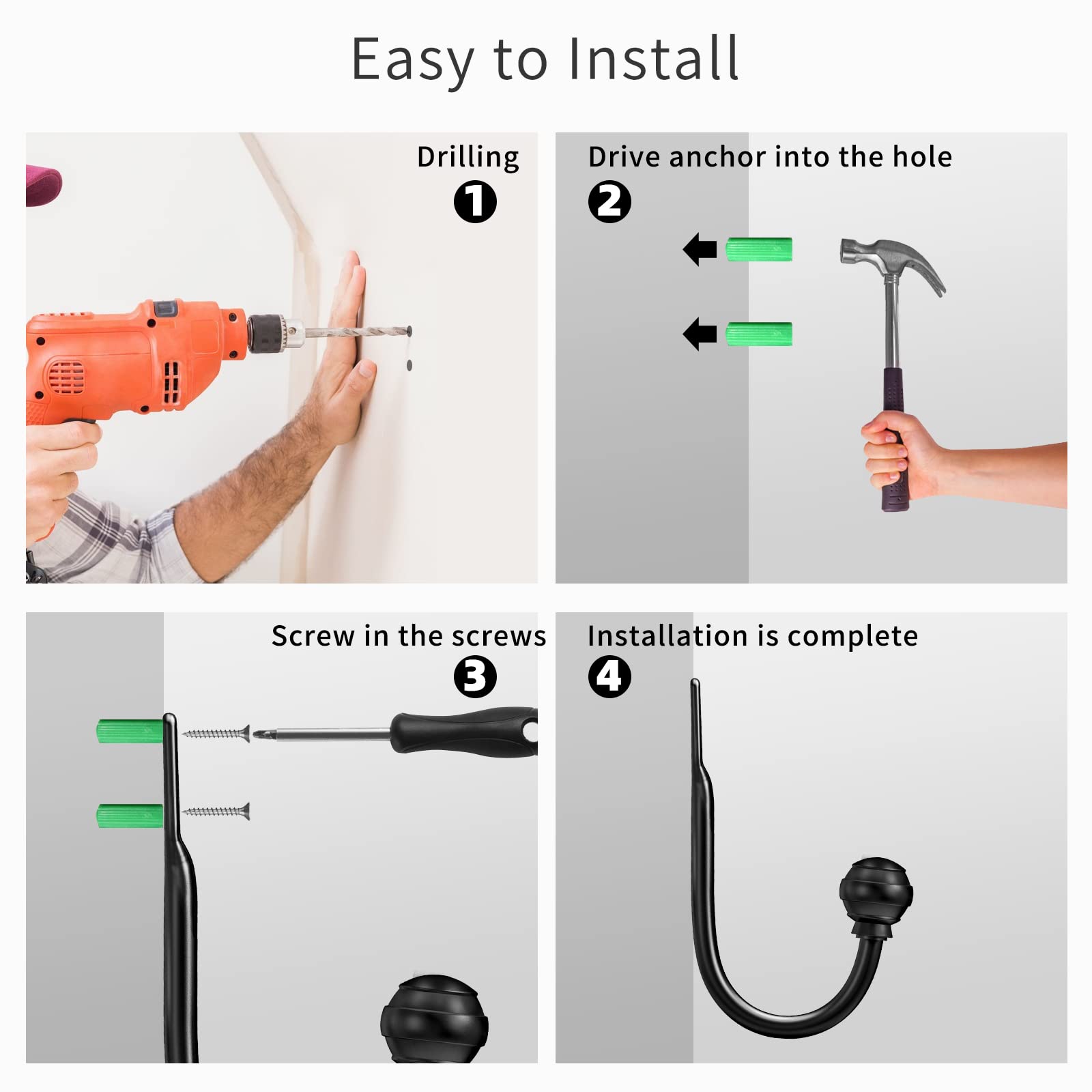 Easy to Install

Drilling
1

Drive anchor into the hole
2

Screw in the screws
3

Installation is complete
4