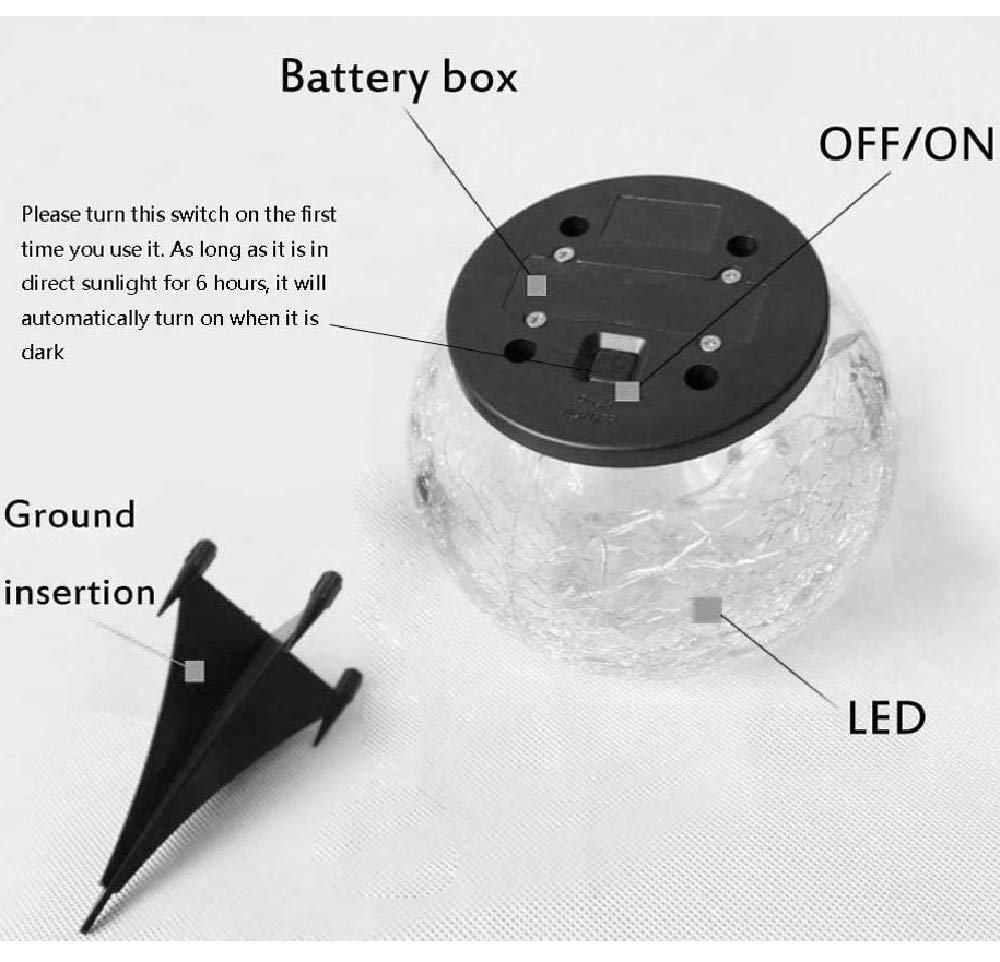 Battery box

OFF/ON

Please turn this switch on the first time you use it. As long as it is in direct sunlight for 6 hours, it will automatically turn on when it is dark

Ground insertion

LED