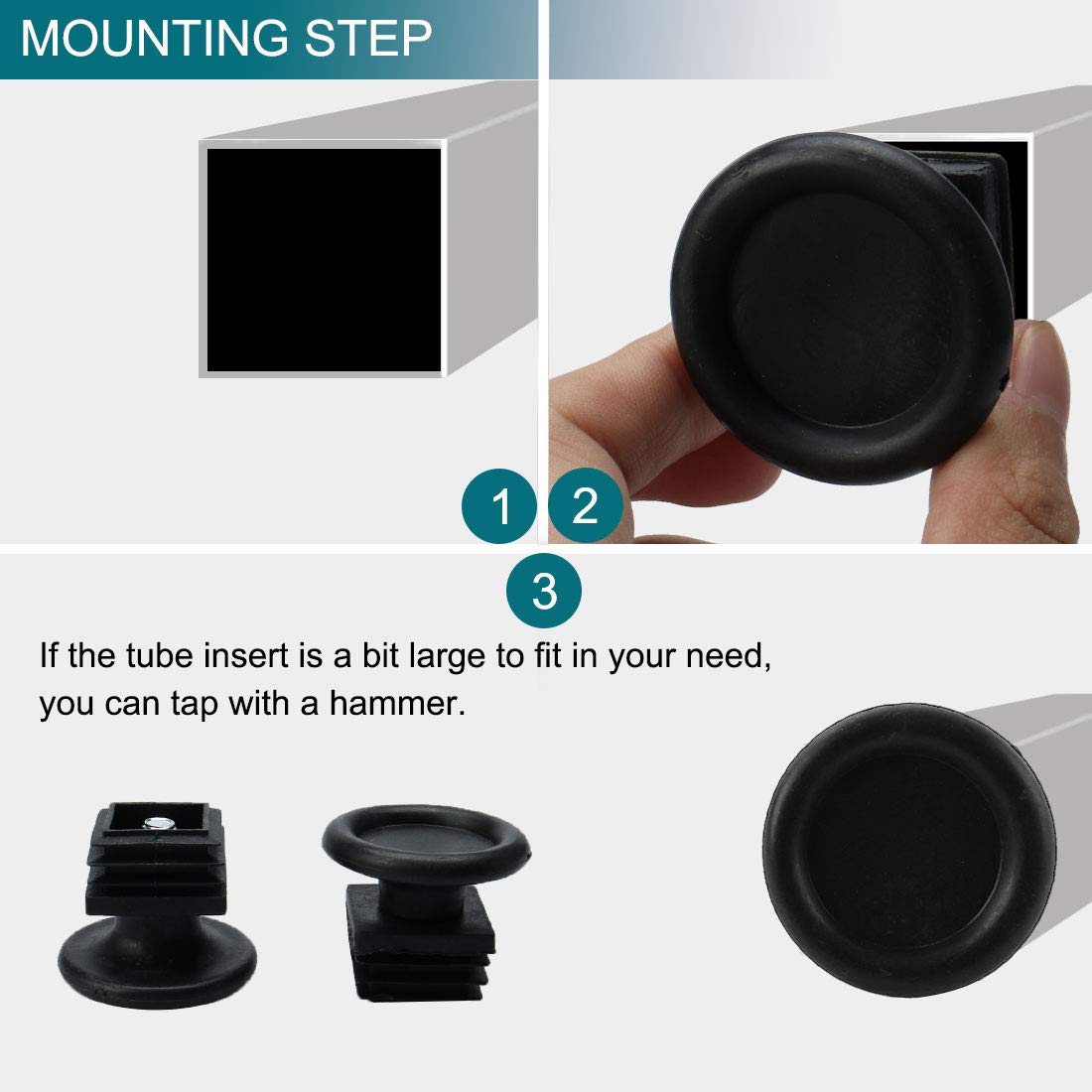 MOUNTING STEP

1

2

3

If the tube insert is a bit large to fit in your need, you can tap with a hammer.