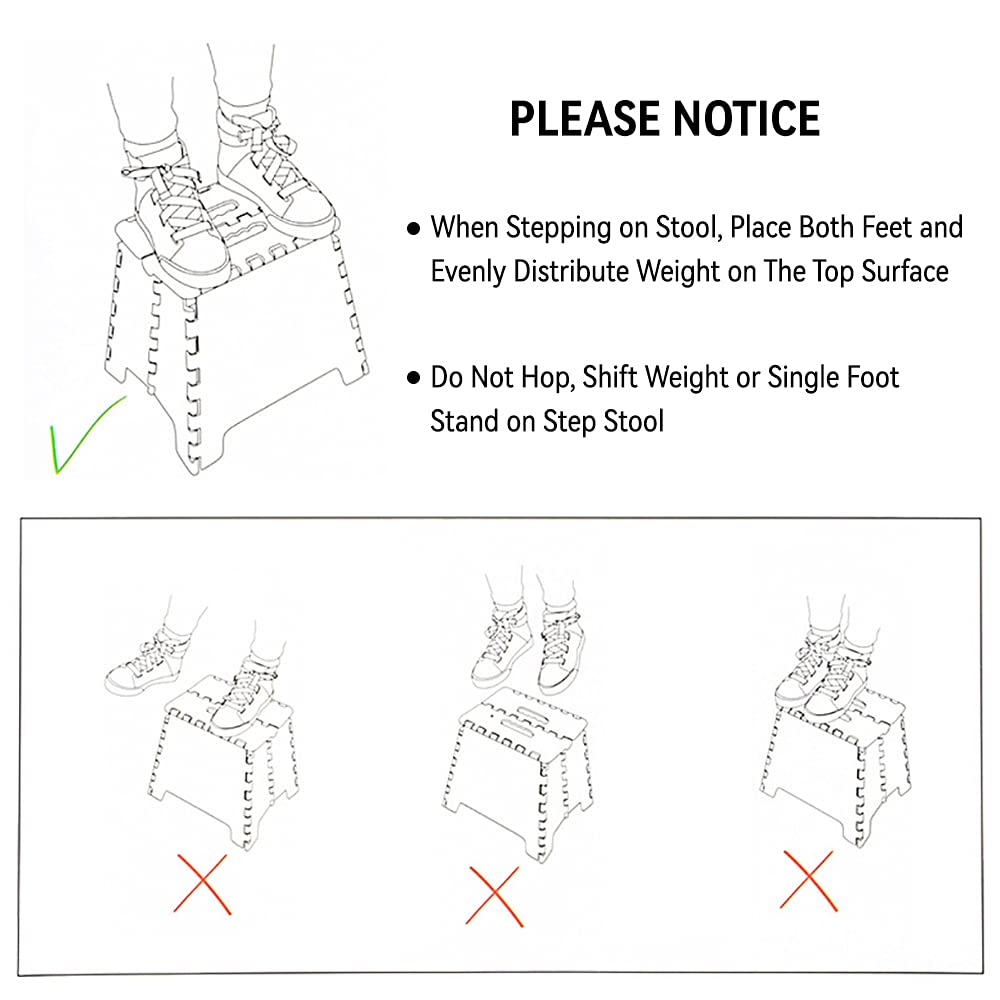 PLEASE NOTICE

● When Stepping on Stool, Place Both Feet and Evenly Distribute Weight on The Top Surface

● Do Not Hop, Shift Weight or Single Foot Stand on Step Stool