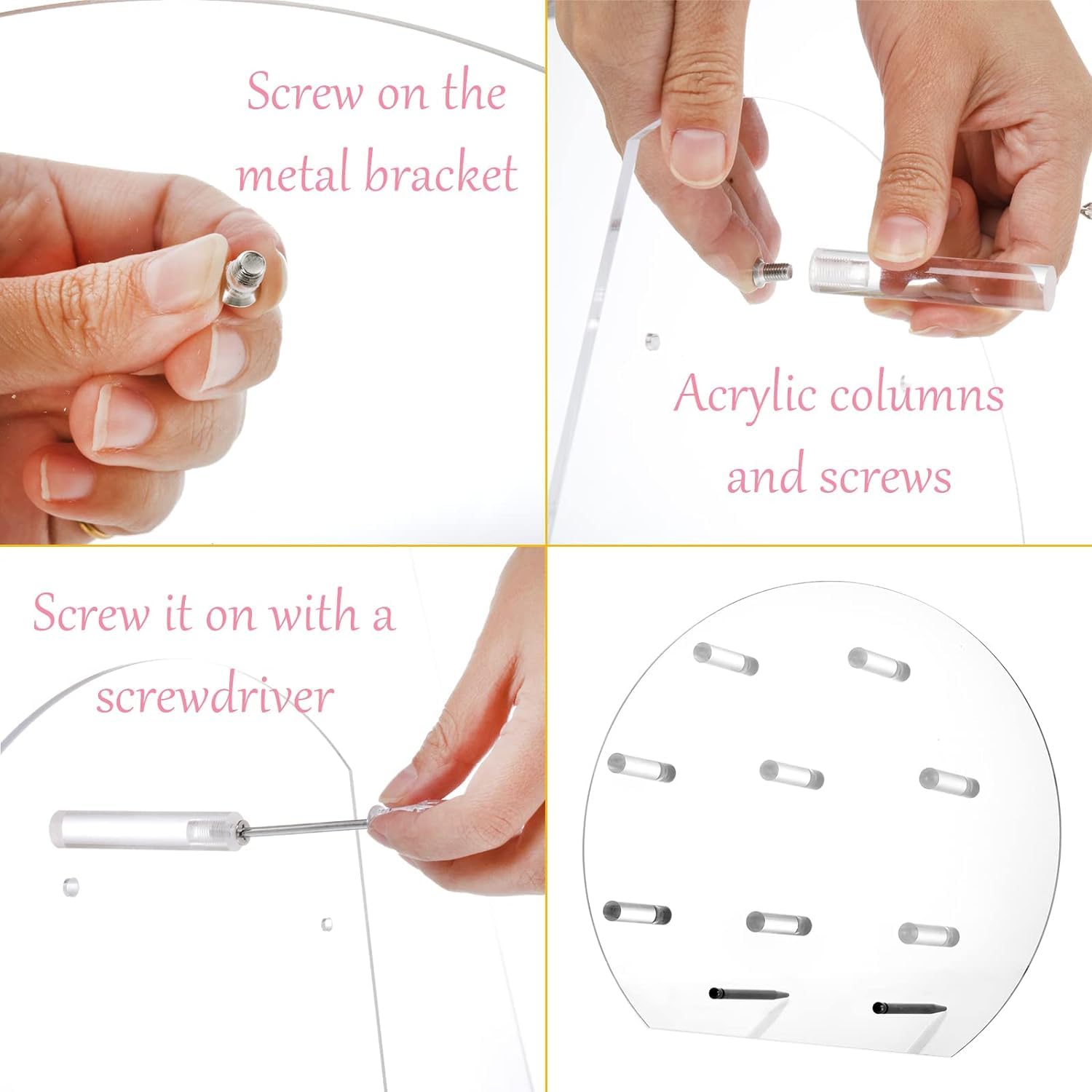 Screw on the metal bracket

Acrylic columns and screws

Screw it on with a screwdriver