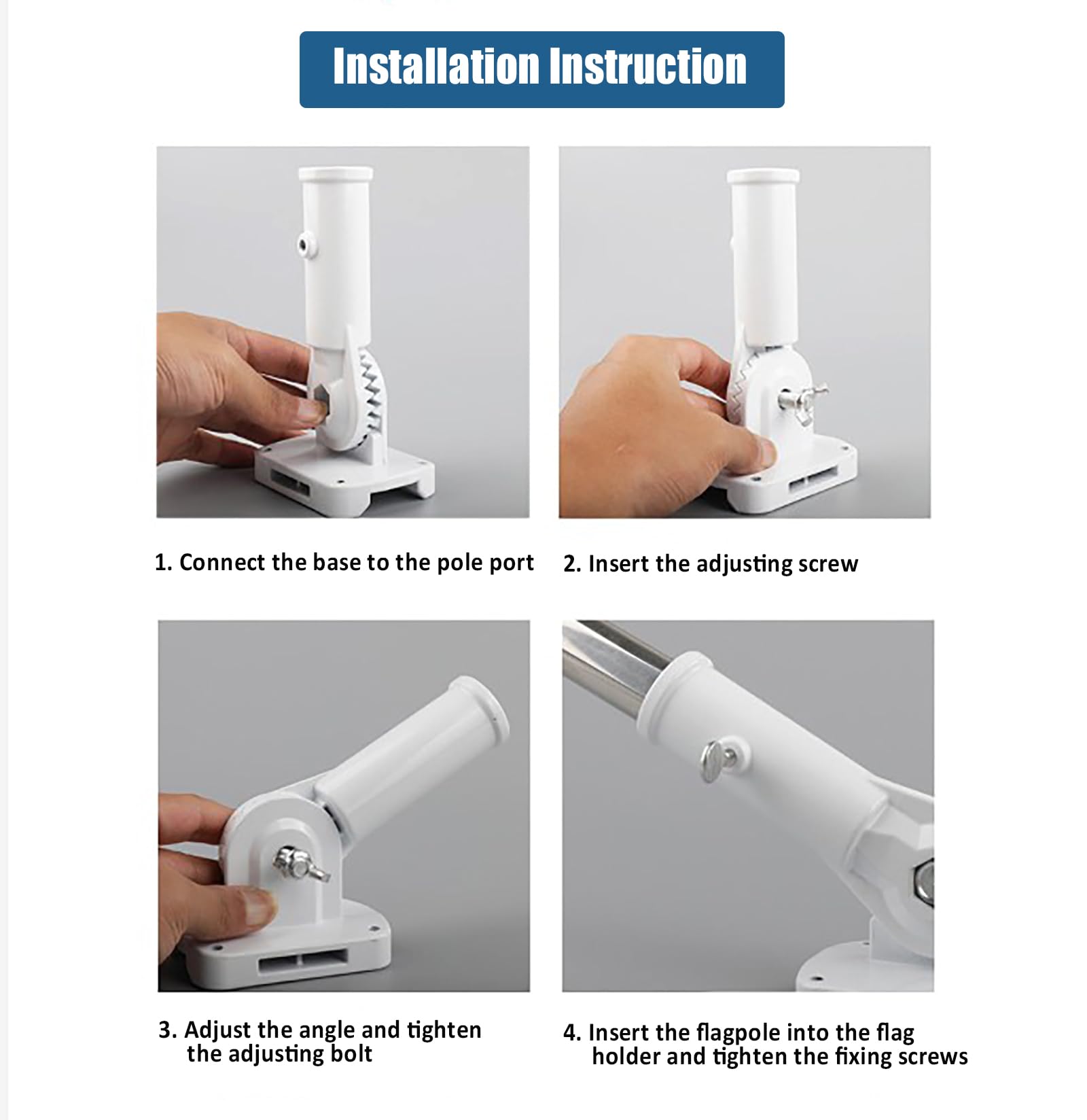 Installation Instruction

1. Connect the base to the pole port

2. Insert the adjusting screw

3. Adjust the angle and tighten the adjusting bolt

4. Insert the flagpole into the flag holder and tighten the fixing screws