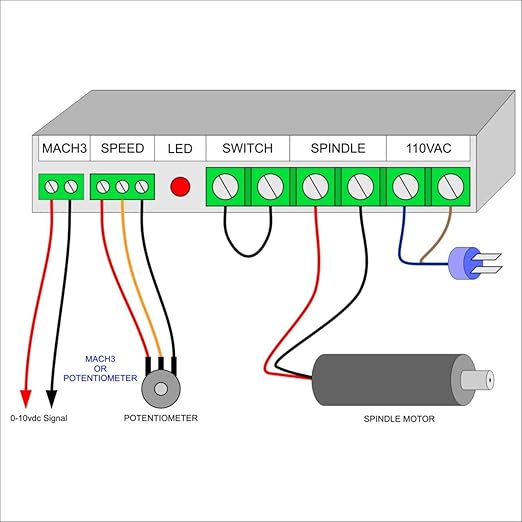 MACH3 SPEED LED SWITCH SPINDLE 110VAC

MACH3
OR
POTENTIOMETER

0-10vdc Signal

POTENTIOMETER

SPINDLE MOTOR