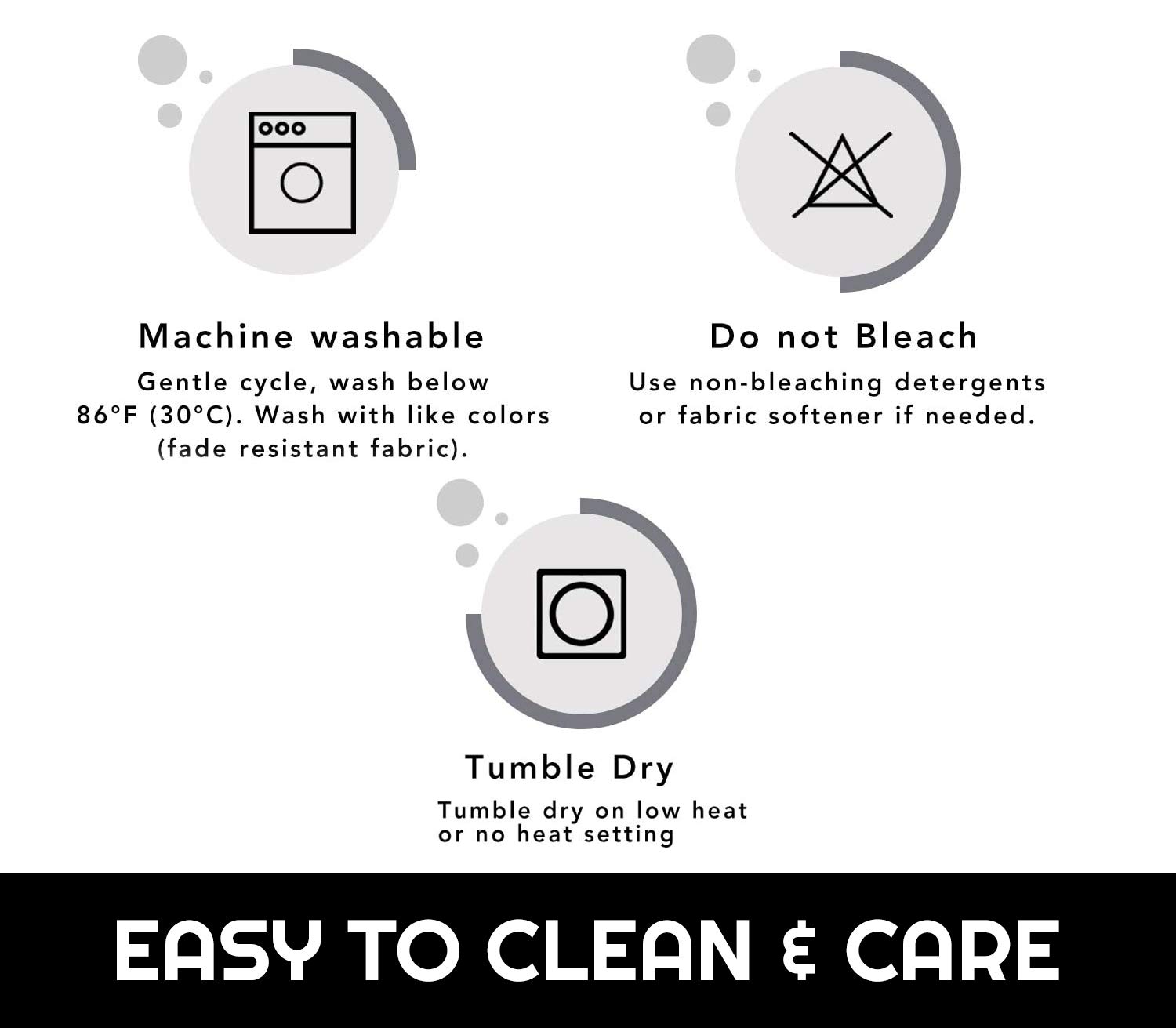 Machine washable

Gentle cycle, wash below 86°F (30°C). Wash with like colors (fade resistant fabric).

Do not Bleach

Use non-bleaching detergents or fabric softener if needed.

Tumble Dry

Tumble dry on low heat or no heat setting

EASY TO CLEAN & CARE