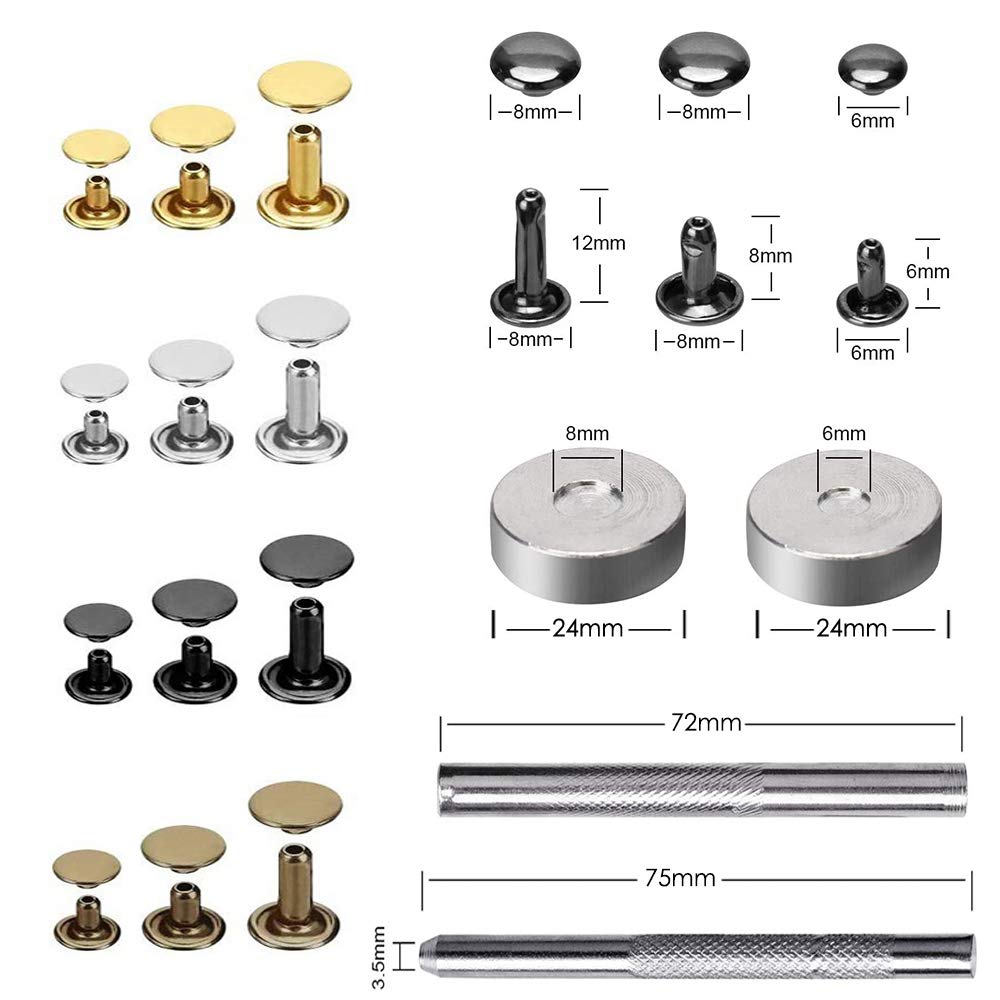 8mm
8mm
6mm
12mm
8mm
6mm
8mm
8mm
6mm
8mm
6mm
24mm
24mm
72mm
75mm
3.5mm