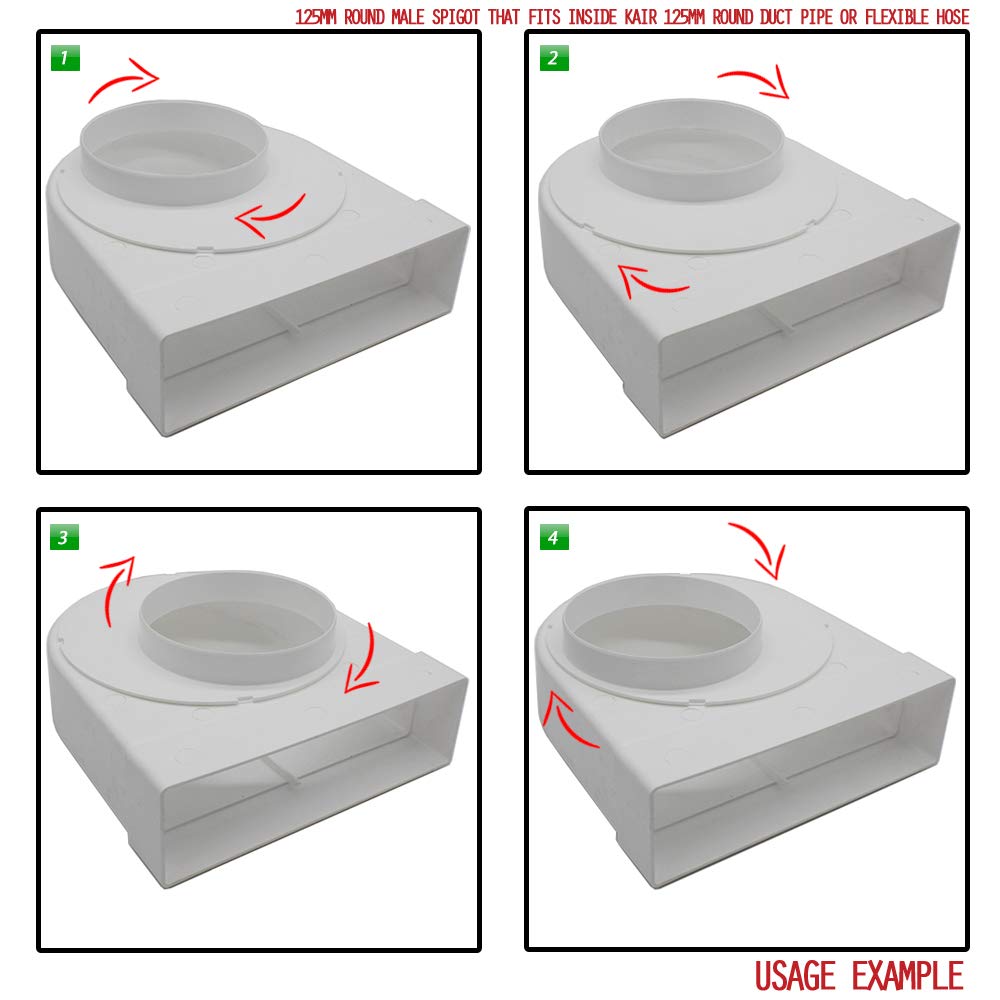 125MM ROUND MALE SPIGOT THAT FITS INSIDE KAIR 125MM ROUND DUCT PIPE OR FLEXIBLE HOSE

1

2

3

4

USAGE EXAMPLE