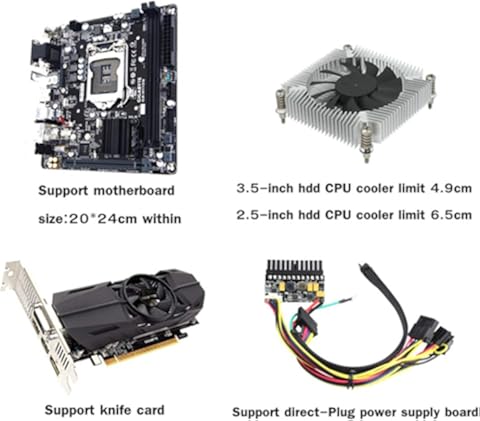 Support motherboard

size:20*24cm within

3.5-inch hdd CPU cooler limit 4.9cm

2.5-inch hdd CPU cooler limit 6.5cm

Support knife card

Support direct-Plug power supply board