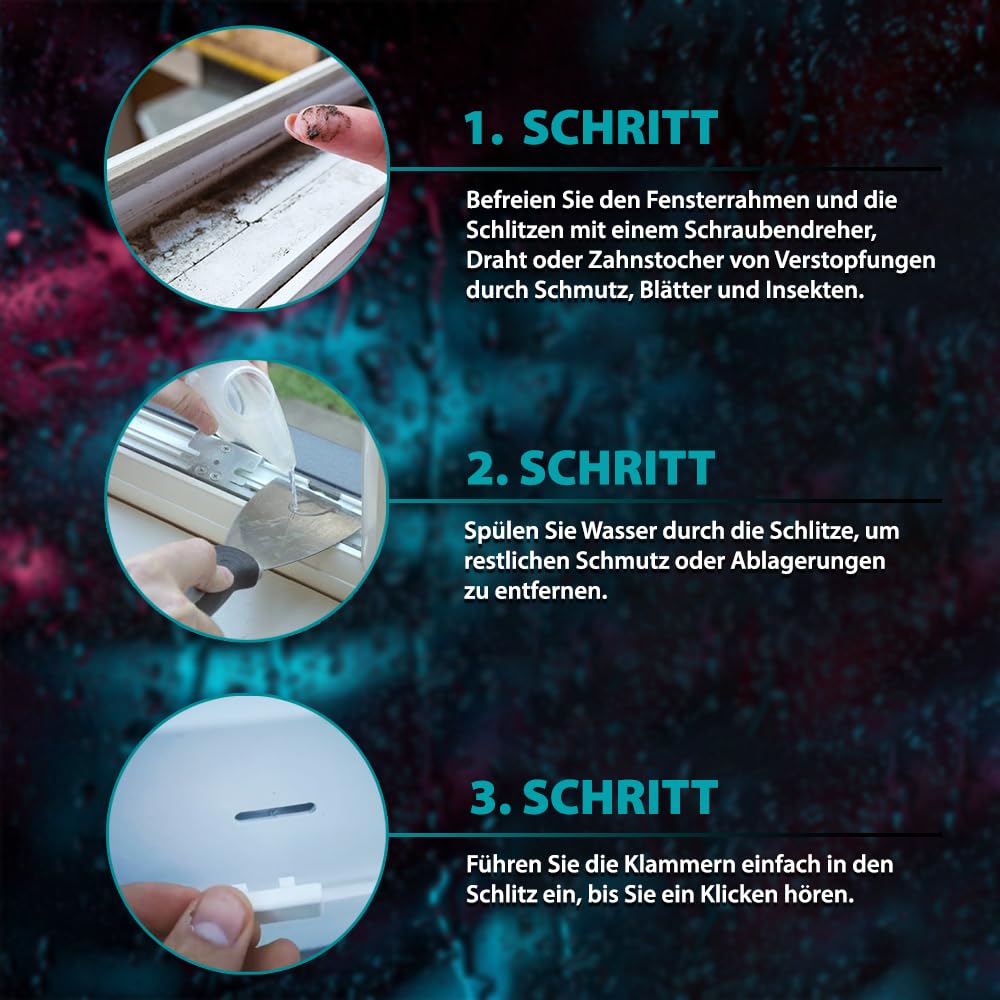 1. SCHRITT

Befreien Sie den Fensterrahmen und die Schlitzen mit einem Schraubendreher, Draht oder Zahnstocher von Verstopfungen durch Schmutz, Blätter und Insekten.

2. SCHRITT

Spülen Sie Wasser durch die Schlitze, um restlichen Schmutz oder Ablagerungen zu entfernen.

3. SCHRITT

Führen Sie die Klammern einfach in den Schlitz ein, bis Sie ein Klicken hören.