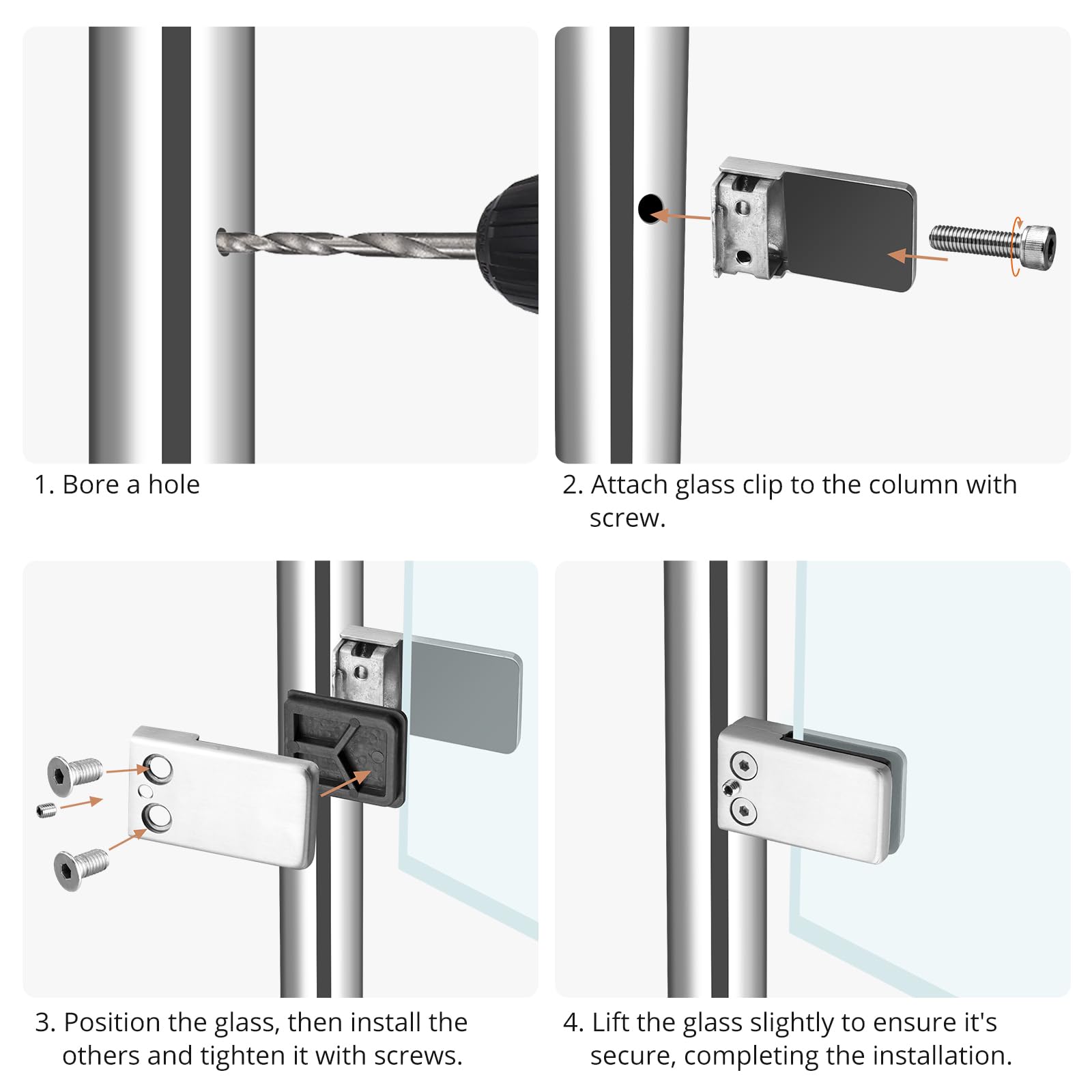 1. Bore a hole

2. Attach glass clip to the column with screw.

3. Position the glass, then install the others and tighten it with screws.

4. Lift the glass slightly to ensure it's secure, completing the installation.